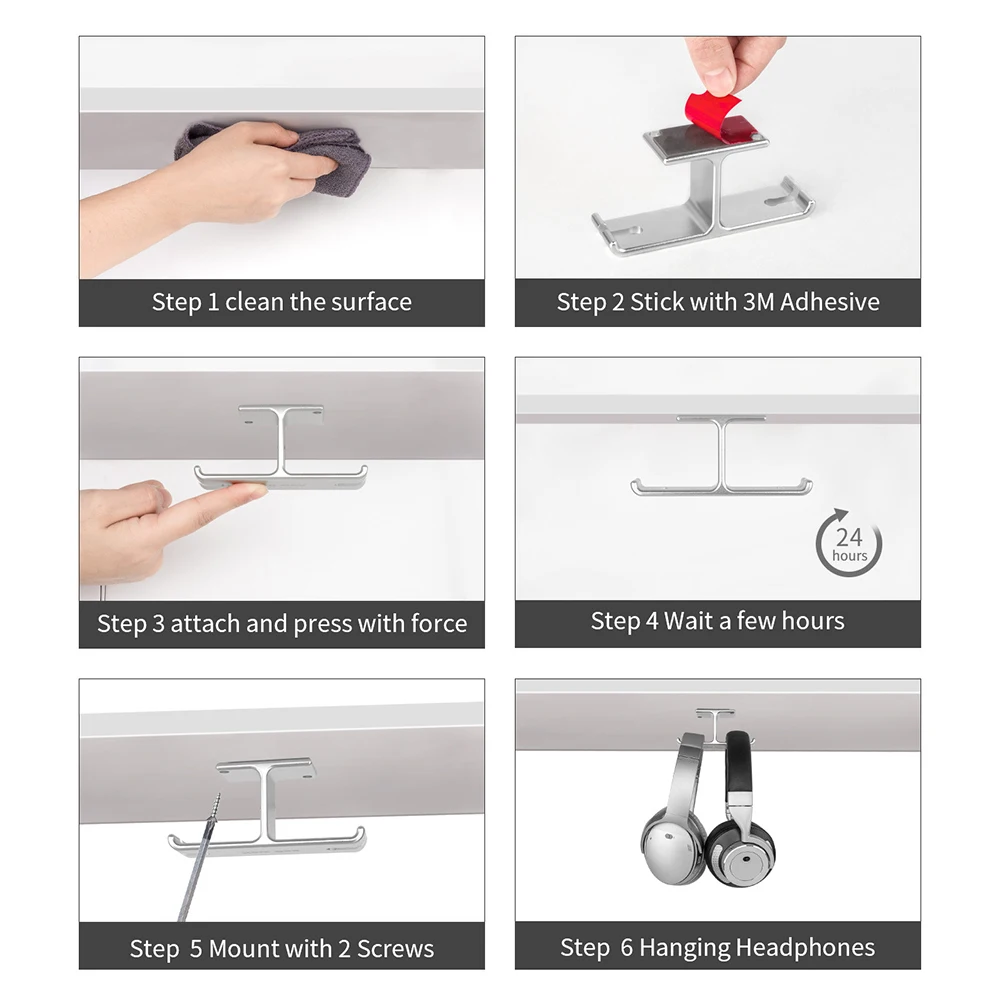 Step 1 clean the surface

Step 2 Stick with 3M Adhesive

Step 3 attach and press with force

24 hours

Step 4 Wait a few hours

Step 5 Mount with 2 Screws

Step 6 Hanging Headphones