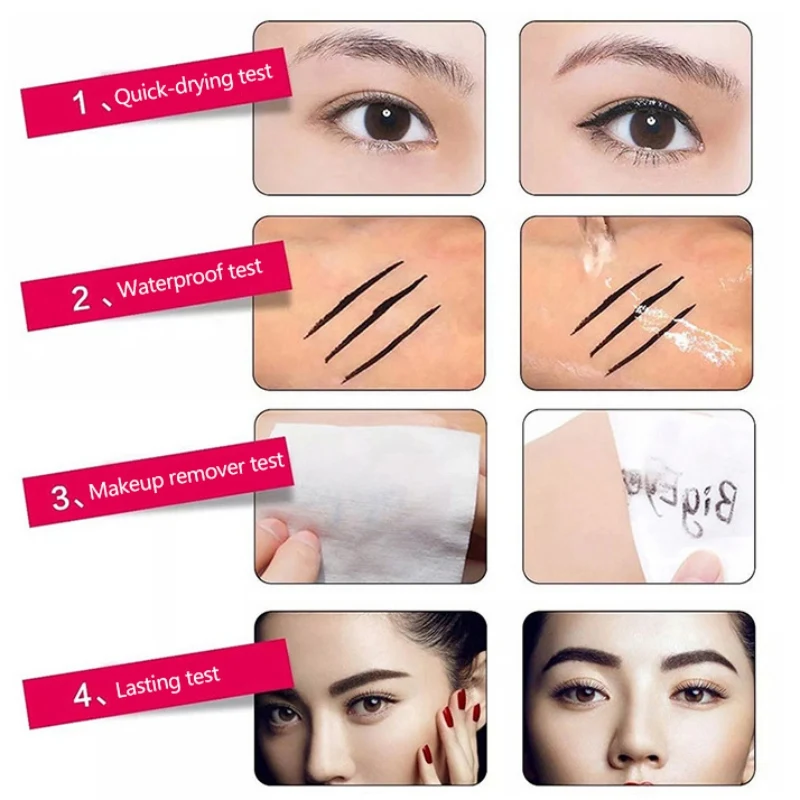 1、Quick-drying test

2、Waterproof test

3、Makeup remover test

BigEye

4、Lasting test