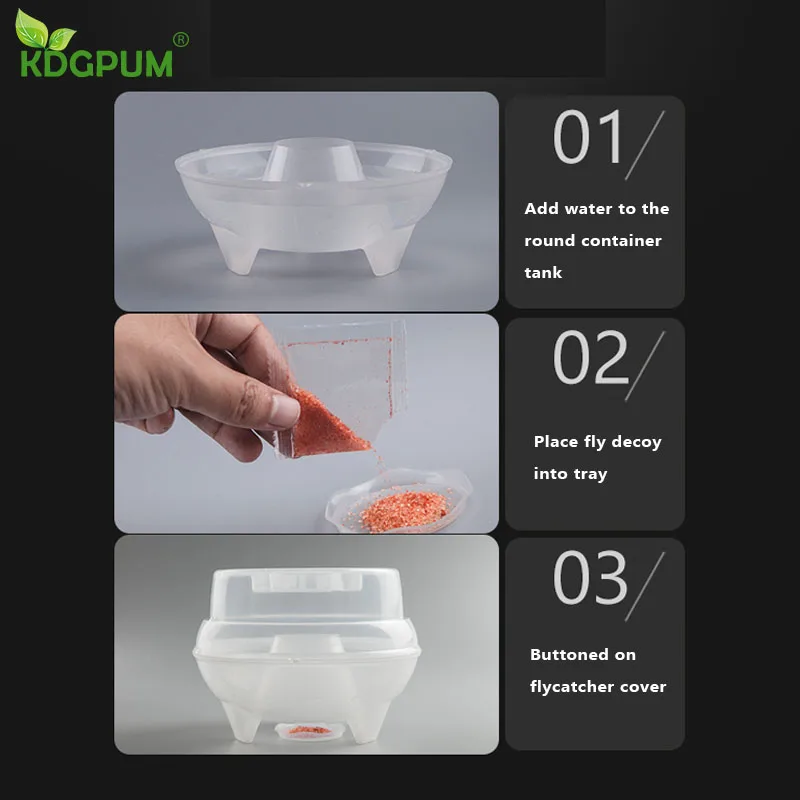 KDGPUM®

01/

Add water to the round container tank

02/

Place fly decoy into tray

03/

Buttoned on flycatcher cover