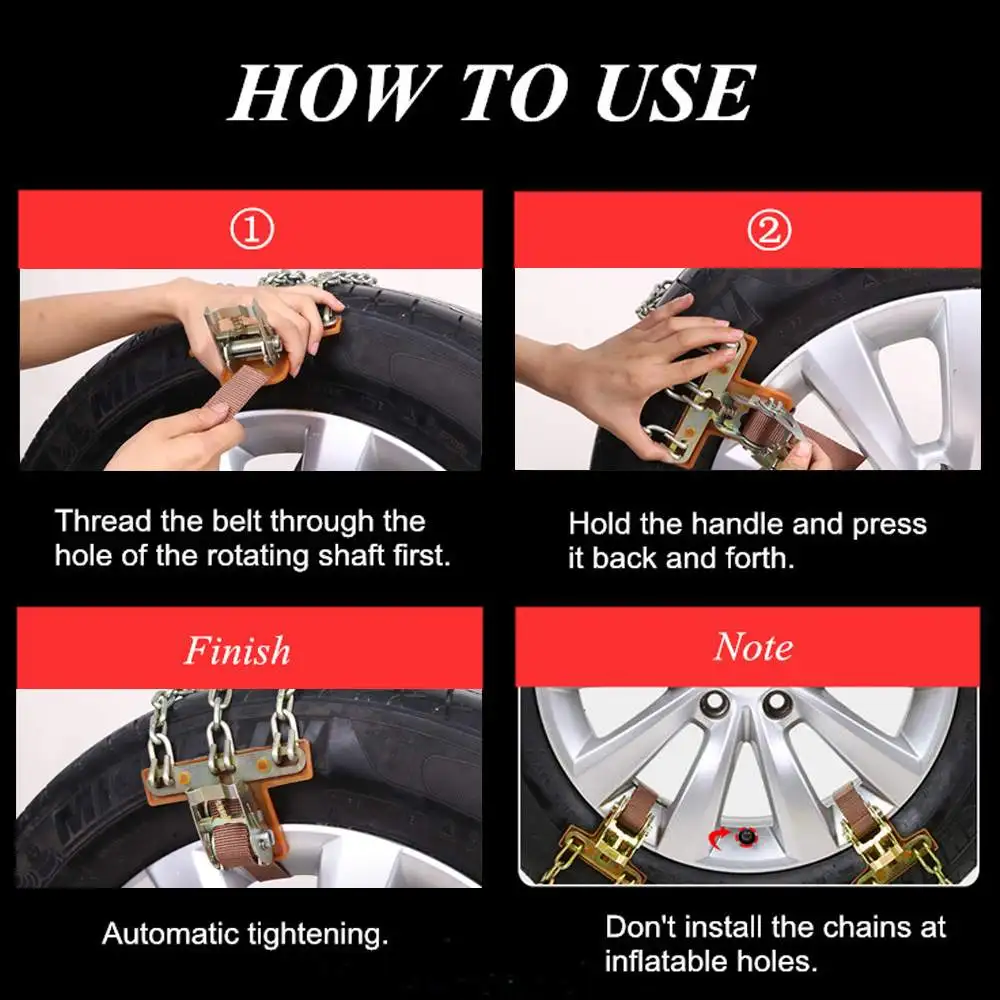 HOW TO USE

①

Thread the belt through the hole of the rotating shaft first.

②

Hold the handle and press it back and forth.

Finish

Automatic tightening.

Note

Don't install the chains at inflatable holes.