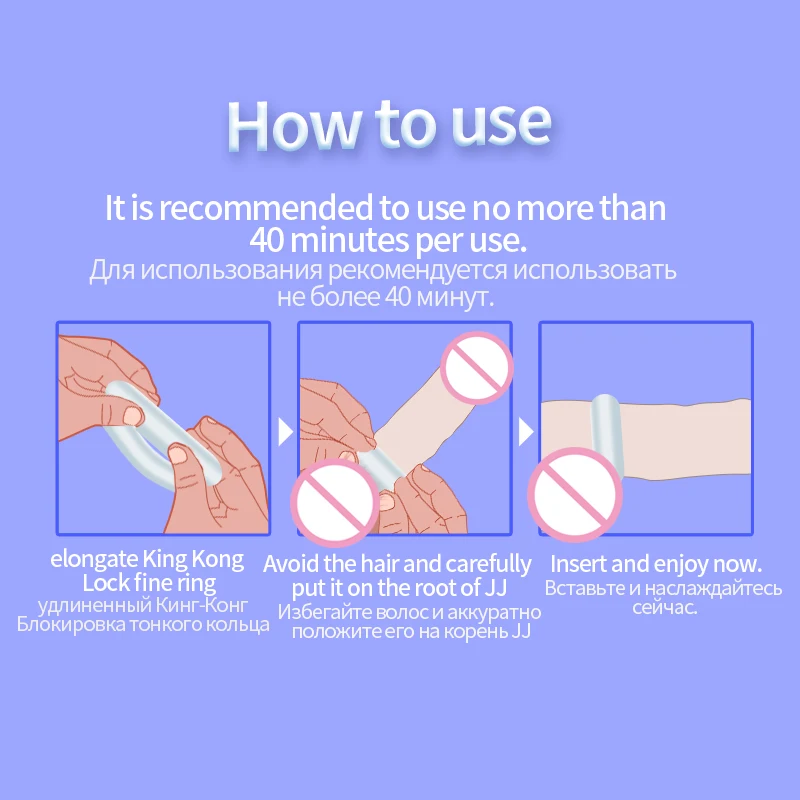 How to use

It is recommended to use no more than 40 minutes per use.
Для использования рекомендуется использовать не более 40 минут.

elongate King Kong Lock fine ring
удлиненный Кинг-Конг Блокировка тонкого кольца

Avoid the hair and carefully put it on the root of JJ
Избегайте волос и аккуратно положите его на корень JJ

Insert and enjoy now.
Вставьте и наслаждайтесь сейчас.