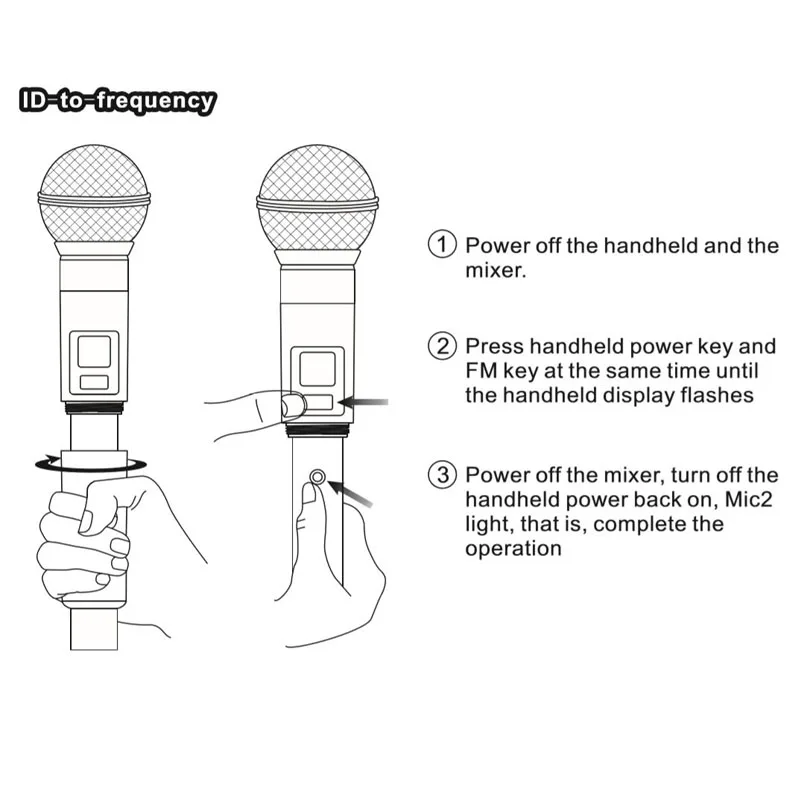 ID-to-frequency

① Power off the handheld and the mixer.

② Press handheld power key and FM key at the same time until the handheld display flashes

③ Power off the mixer, turn off the handheld power back on, Mic2 light, that is, complete the operation