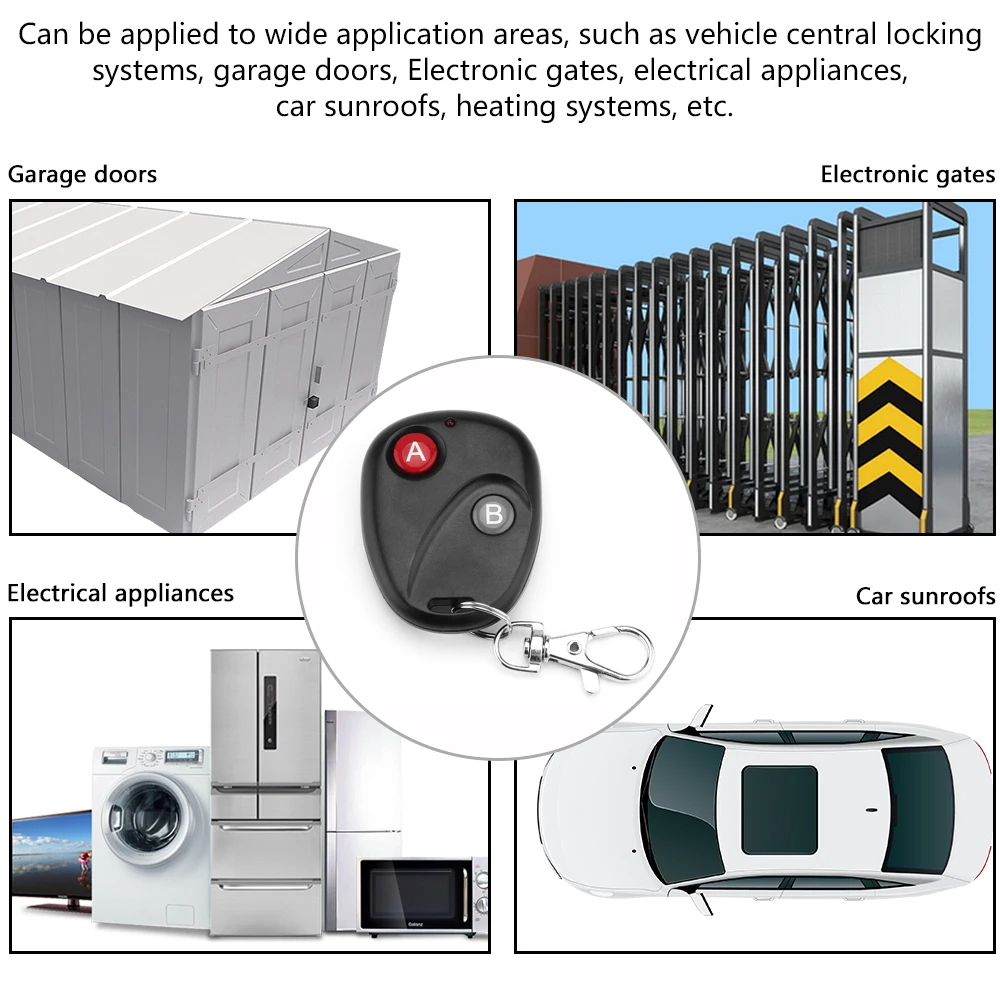 Can be applied to wide application areas, such as vehicle central locking systems, garage doors, Electronic gates, electrical appliances, car sunroofs, heating systems, etc.

Garage doors

Electronic gates

A

B

Electrical appliances

Car sunroofs

Galanz