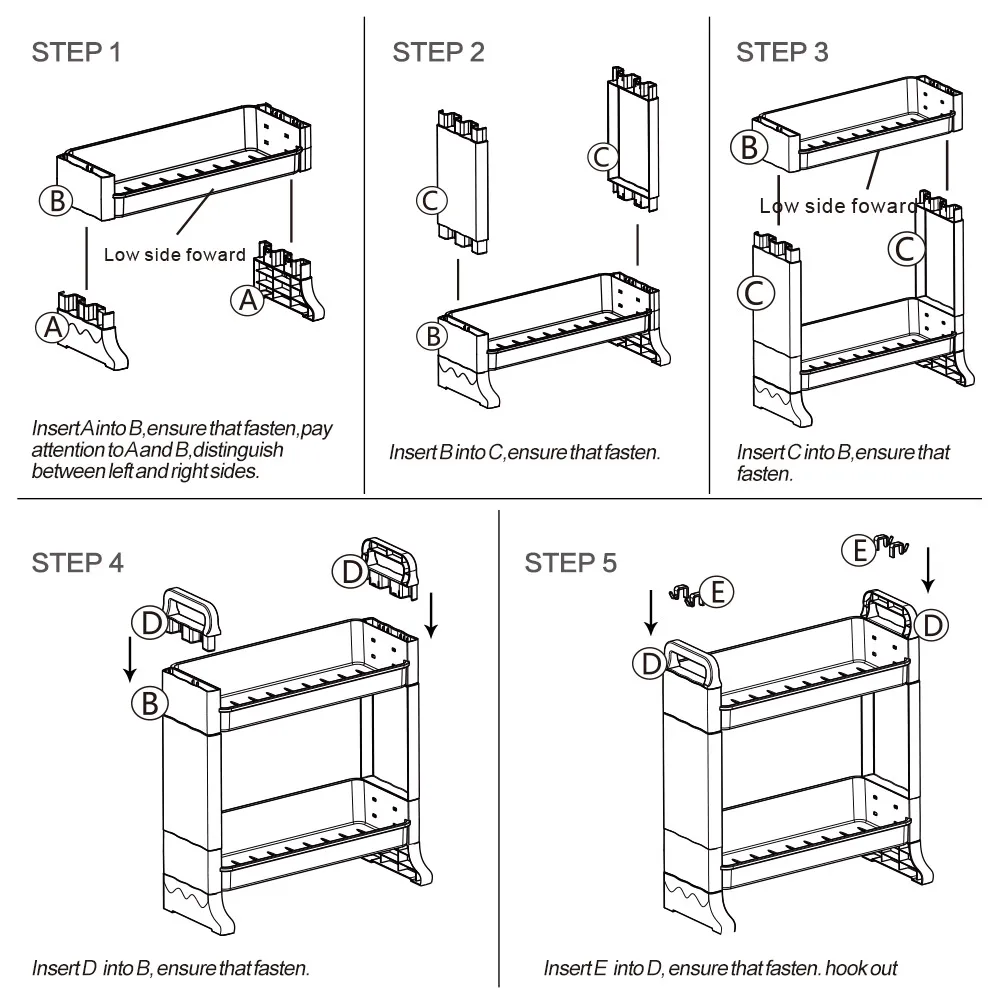 STEP 1

B

Low side foward

A

A

Insert A into B, ensure that fasten, pay attention to A and B, distinguish between left and right sides.

STEP 2

C

C

B

Insert B into C, ensure that fasten.

STEP 3

B

Low side foward

C

C

Insert C into B, ensure that fasten.

STEP 4

D

D

B

Insert D into B, ensure that fasten.

STEP 5

E

E

D

D

Insert E into D, ensure that fasten. hook out