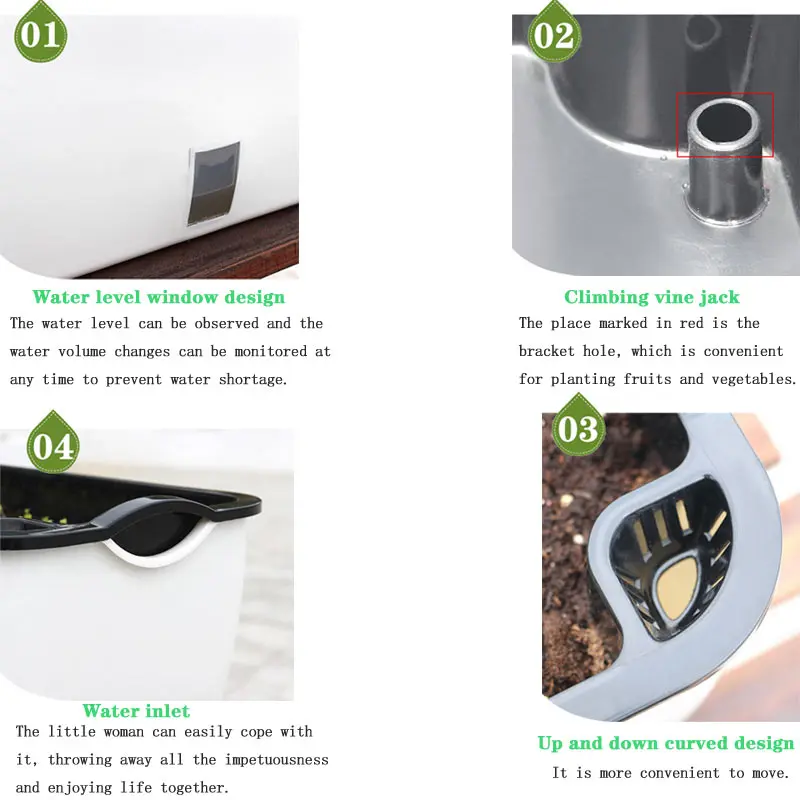 01

Water level window design
The water level can be observed and the water volume changes can be monitored at any time to prevent water shortage.

02

Climbing vine jack
The place marked in red is the bracket hole, which is convenient for planting fruits and vegetables.

04

Water inlet
The little woman can easily cope with it, throwing away all the impetuousness and enjoying life together.

03

Up and down curved design
It is more convenient to move.