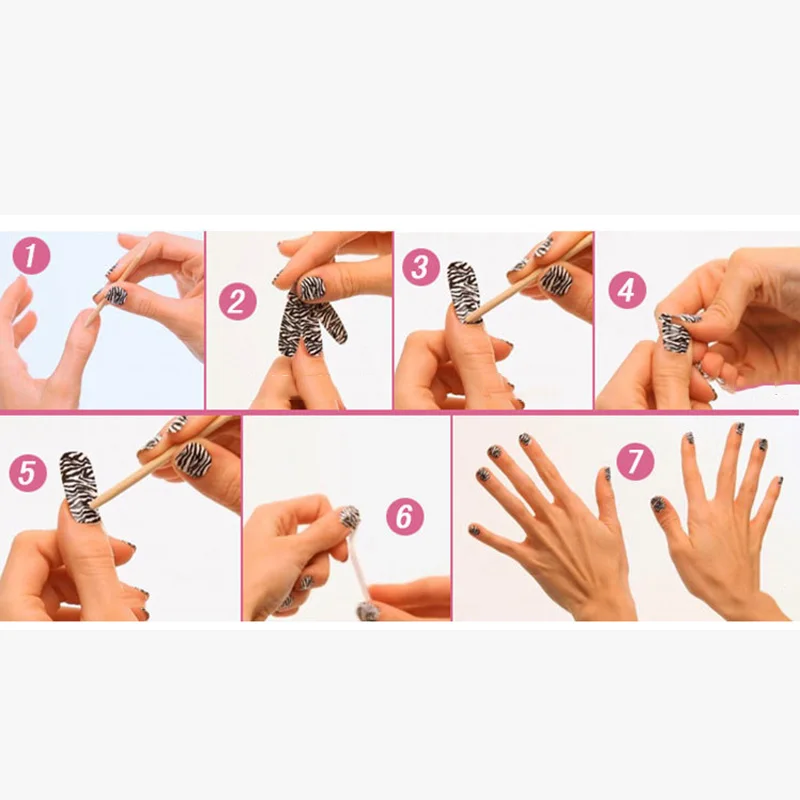 1
2
3
4
5
6
7