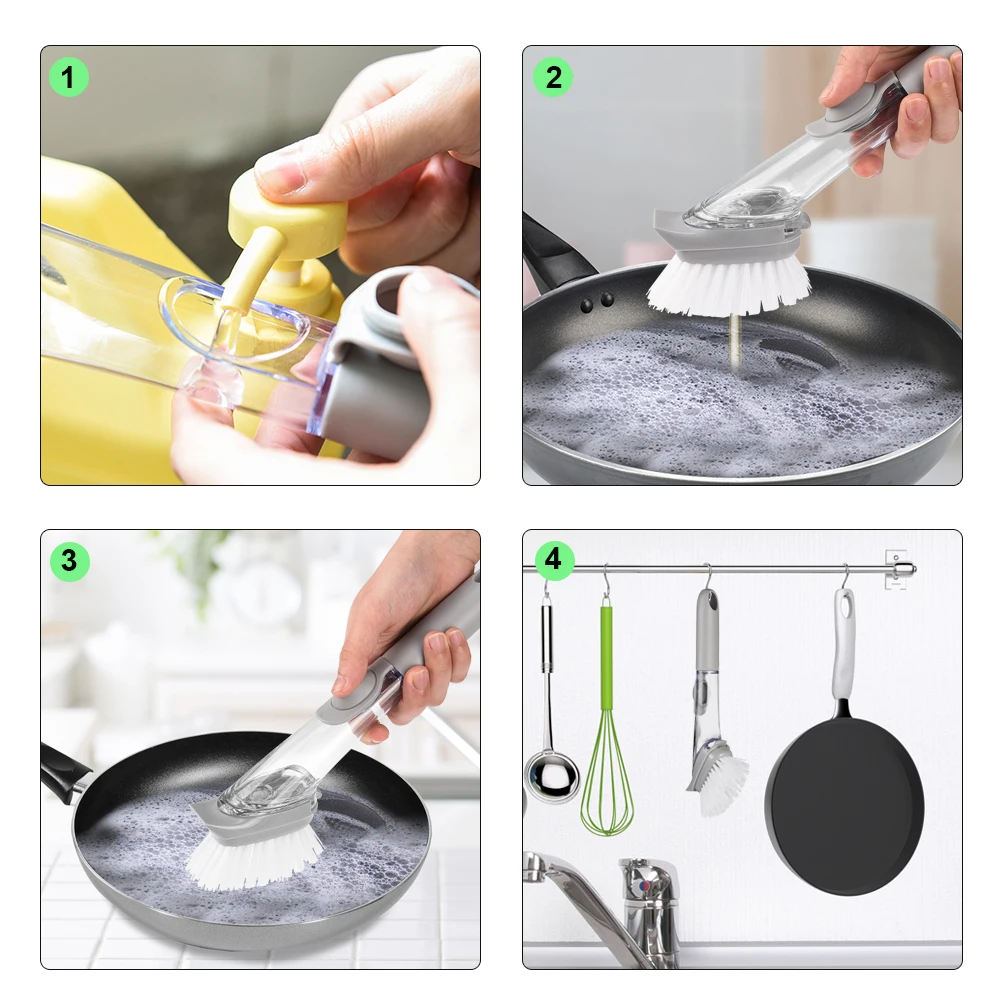 1

2

3

4