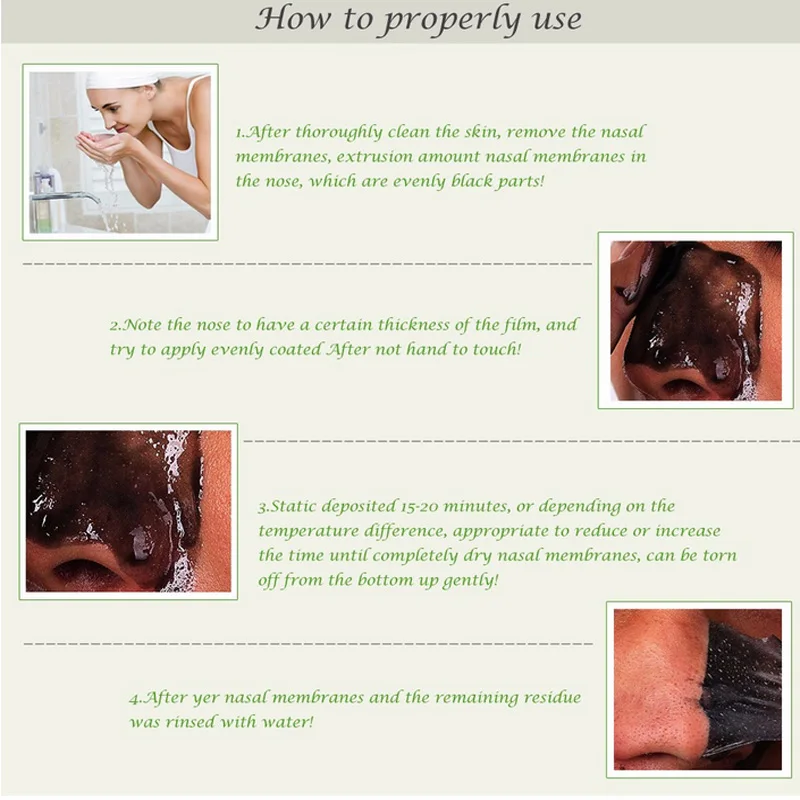 How to properly use

1.After thoroughly clean the skin, remove the nasal membranes, extrusion amount nasal membranes in the nose, which are evenly black parts!

2.Note the nose to have a certain thickness of the film, and try to apply evenly coated After not hand to touch!

3.Static deposited 15-20 minutes, or depending on the temperature difference, appropriate to reduce or increase the time until completely dry nasal membranes, can be torn off from the bottom up gently!

4.After yer nasal membranes and the remaining residue was rinsed with water!