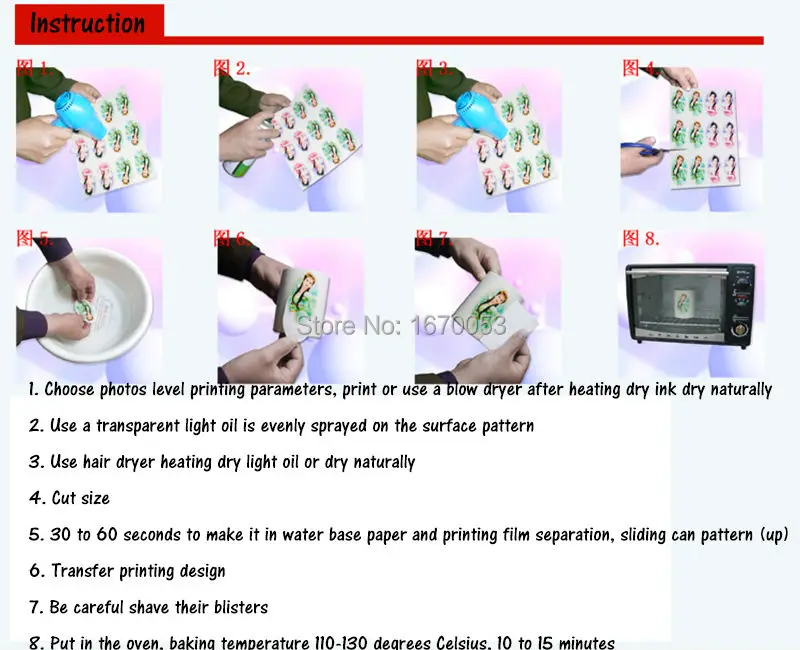 Instruction

图 1.

图 2.

图 3.

图 4.

图 5.

图 6.

图 7.

图 8.

Store No: 1670053

1. Choose photos level printing parameters, print or use a blow dryer after heating dry ink dry naturally

2. Use a transparent light oil is evenly sprayed on the surface pattern

3. Use hair dryer heating dry light oil or dry naturally

4. Cut size

5. 30 to 60 seconds to make it in water base paper and printing film separation, sliding can pattern (up)

6. Transfer printing design

7. Be careful shave their blisters

8. Put in the oven, baking temperature 110-130 degrees Celsius, 10 to 15 minutes