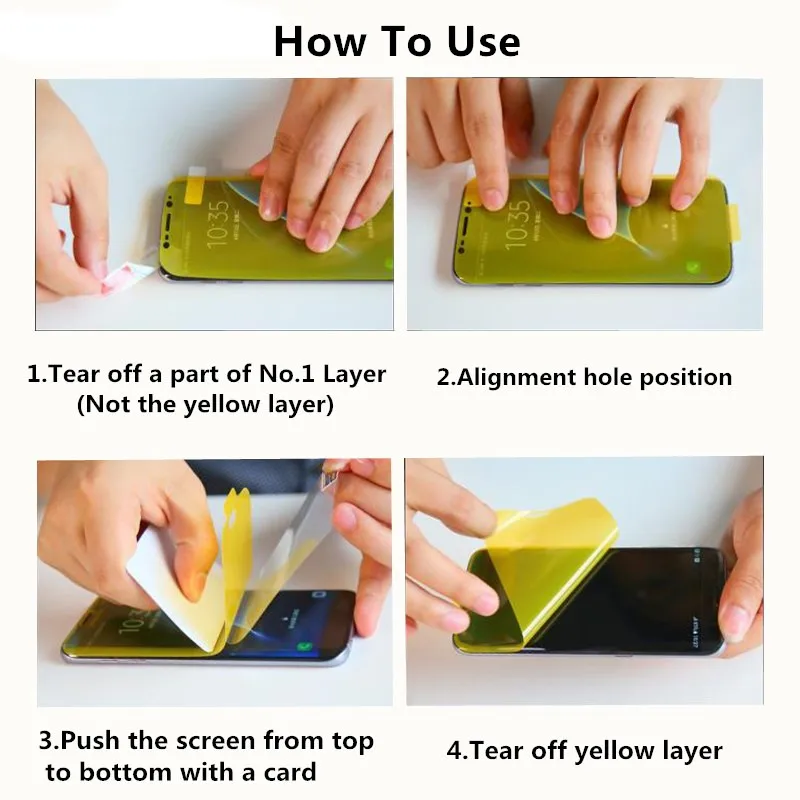 How To Use

10:35

10:35

1.Tear off a part of No.1 Layer (Not the yellow layer)

2.Alignment hole position

3.Push the screen from top to bottom with a card

4.Tear off yellow layer