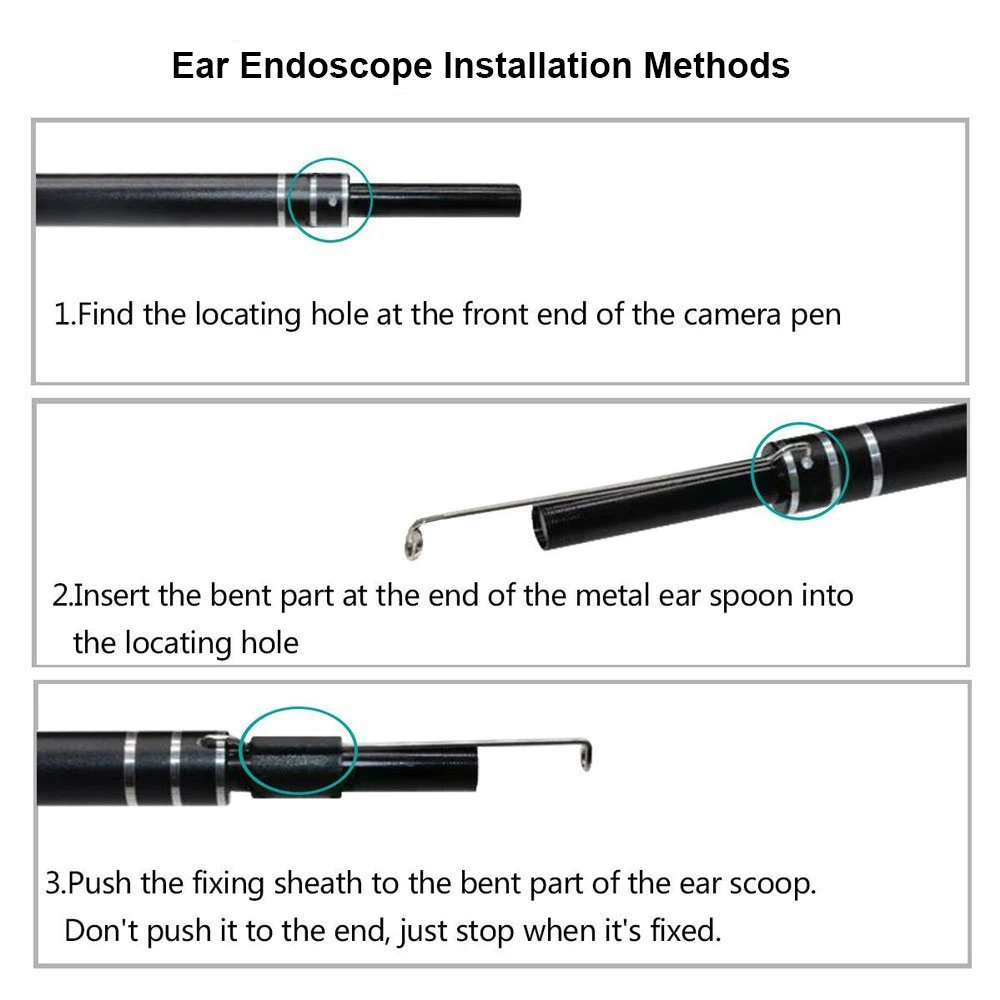 Ear Endoscope Installation Methods

1.Find the locating hole at the front end of the camera pen

2.Insert the bent part at the end of the metal ear spoon into the locating hole

3.Push the fixing sheath to the bent part of the ear scoop. Don't push it to the end, just stop when it's fixed.