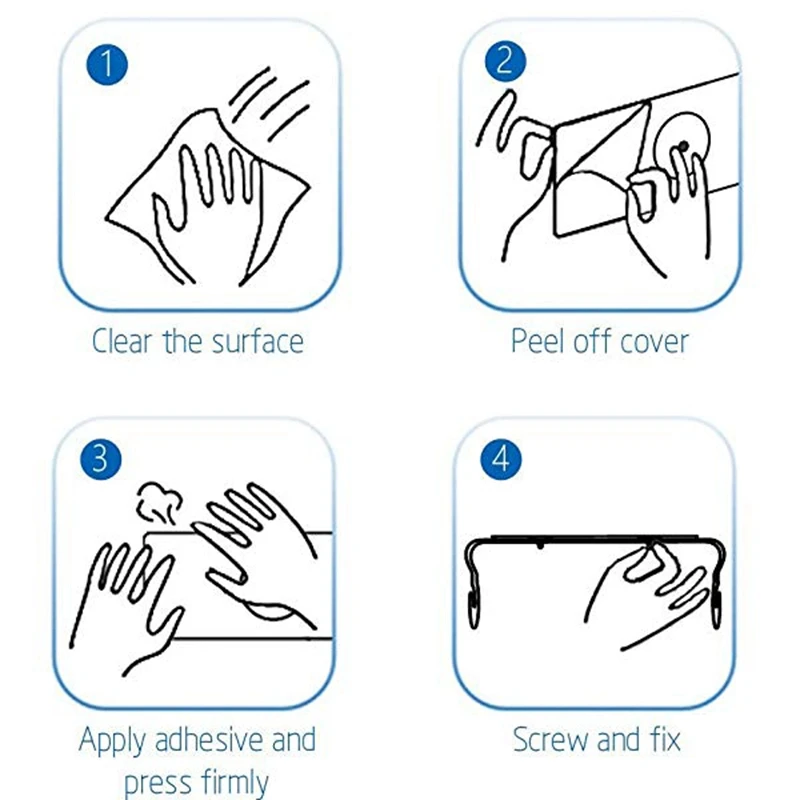 1

Clear the surface

2

Peel off cover

3

Apply adhesive and press firmly

4

Screw and fix