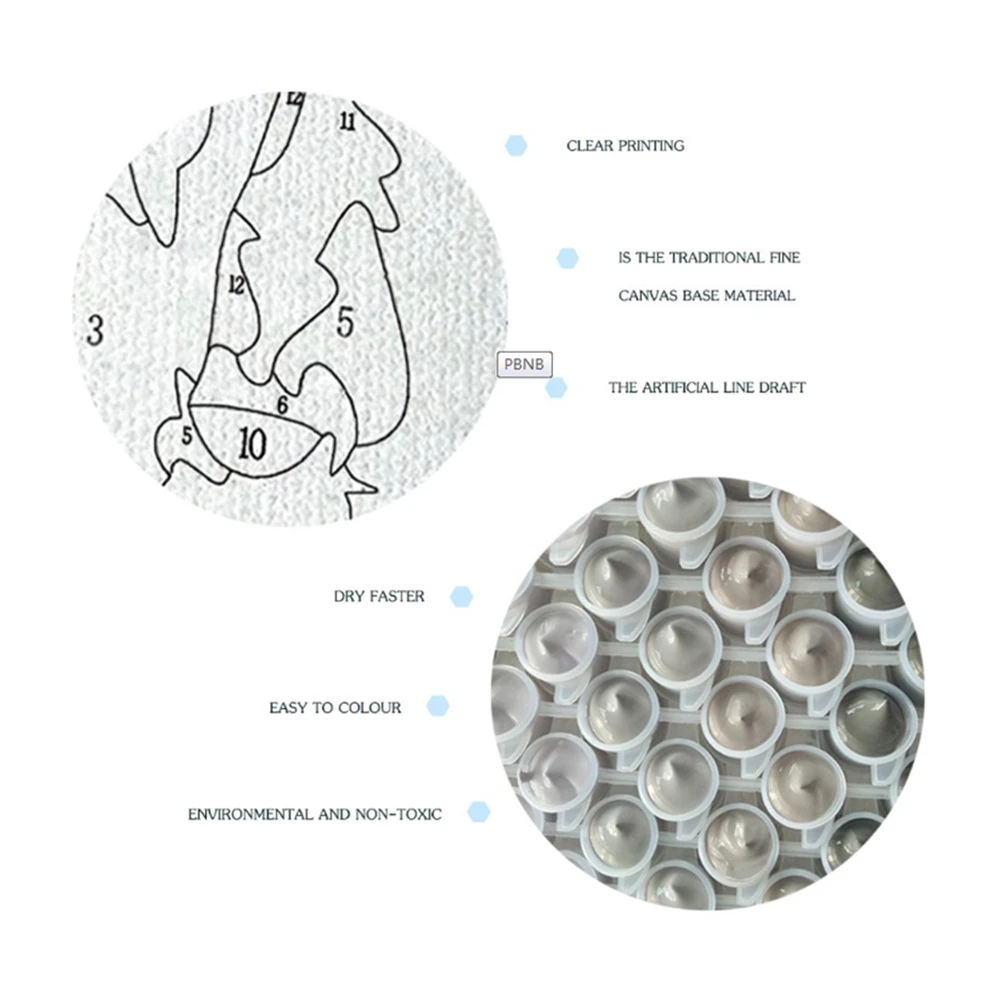 12
11
12
3
5
6
5
10

CLEAR PRINTING

IS THE TRADITIONAL FINE CANVAS BASE MATERIAL

PBNB

THE ARTIFICIAL LINE DRAFT

DRY FASTER

EASY TO COLOUR

ENVIRONMENTAL AND NON-TOXIC