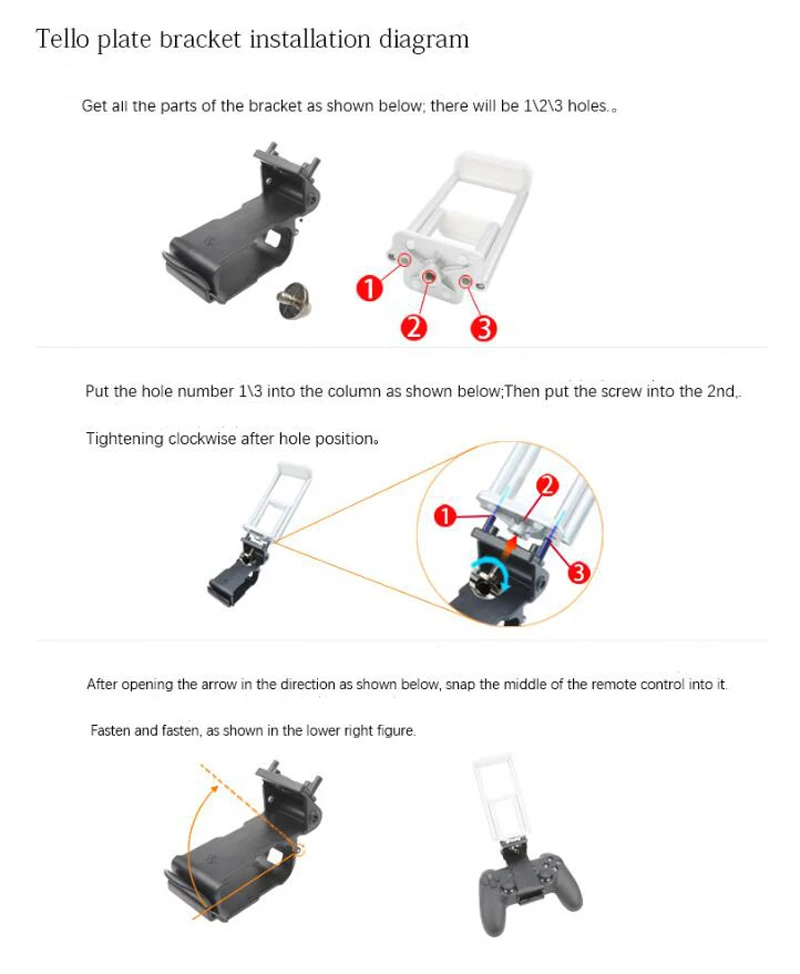 Tello plate bracket installation diagram

Get all the parts of the bracket as shown below; there will be 1\2\3 holes.。

1
2
3

Put the hole number 1\3 into the column as shown below;Then put the screw into the 2nd,.

Tightening clockwise after hole position。

1
2
3

After opening the arrow in the direction as shown below, snap the middle of the remote control into it.

Fasten and fasten, as shown in the lower right figure.