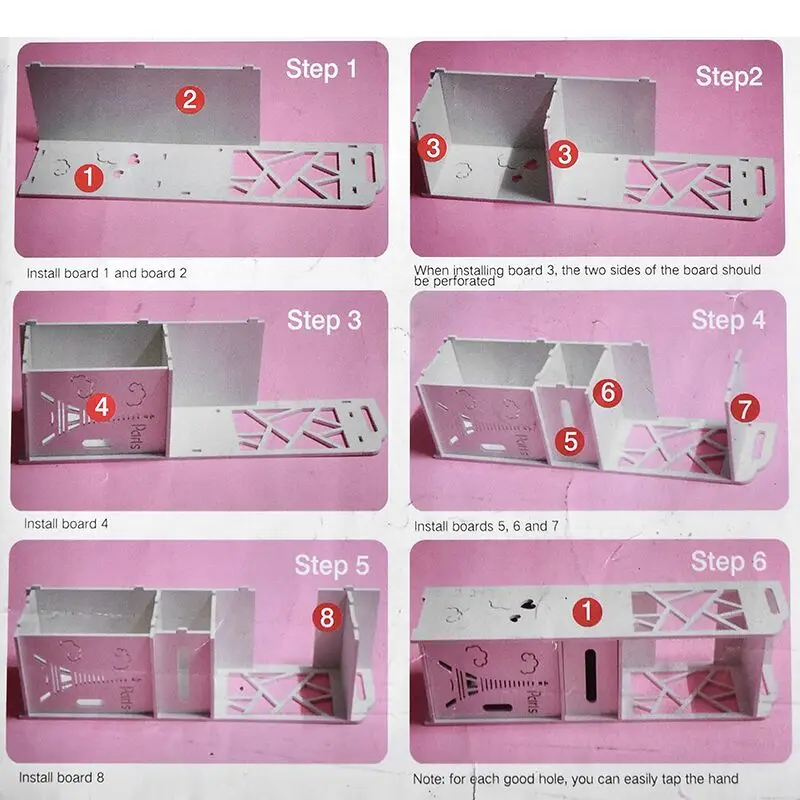 Step 1

2

1

Install board 1 and board 2

Step2

3

3

When installing board 3, the two sides of the board should be perforated

Step 3

4

Paris

Install board 4

Step 4

6

7

5

Paris

Install boards 5, 6 and 7

Step 5

8

Paris

Install board 8

Step 6

1

Paris

Note: for each good hole, you can easily tap the hand