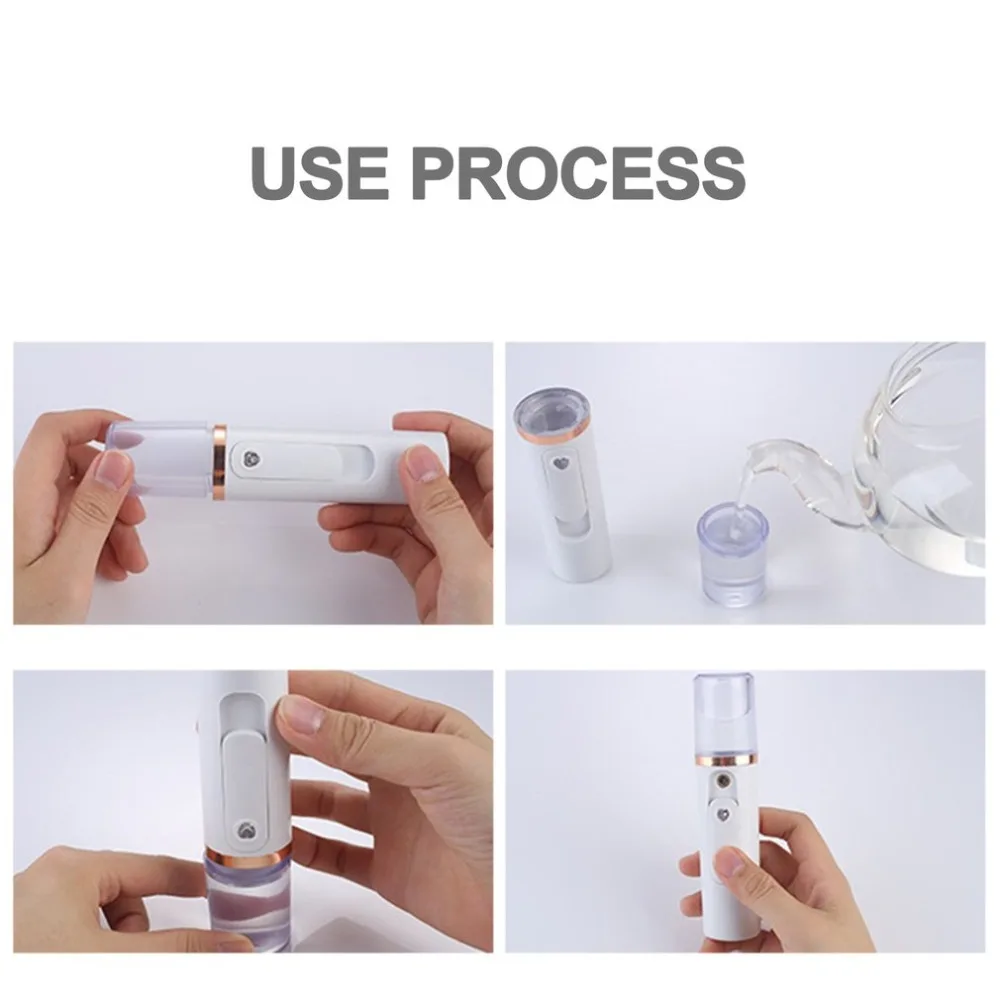 USE PROCESS