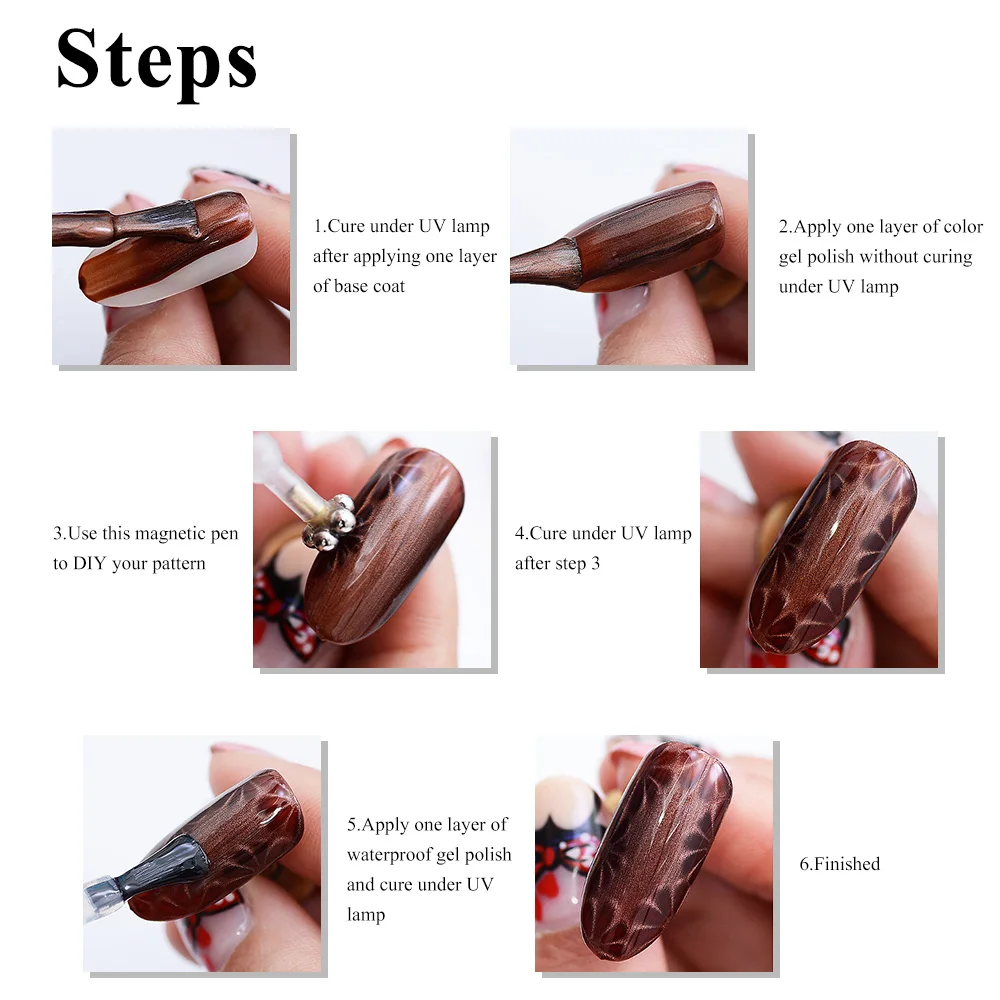 Steps

1.Cure under UV lamp after applying one layer of base coat

2.Apply one layer of color gel polish without curing under UV lamp

3.Use this magnetic pen to DIY your pattern

4.Cure under UV lamp after step 3

5.Apply one layer of waterproof gel polish and cure under UV lamp

6.Finished