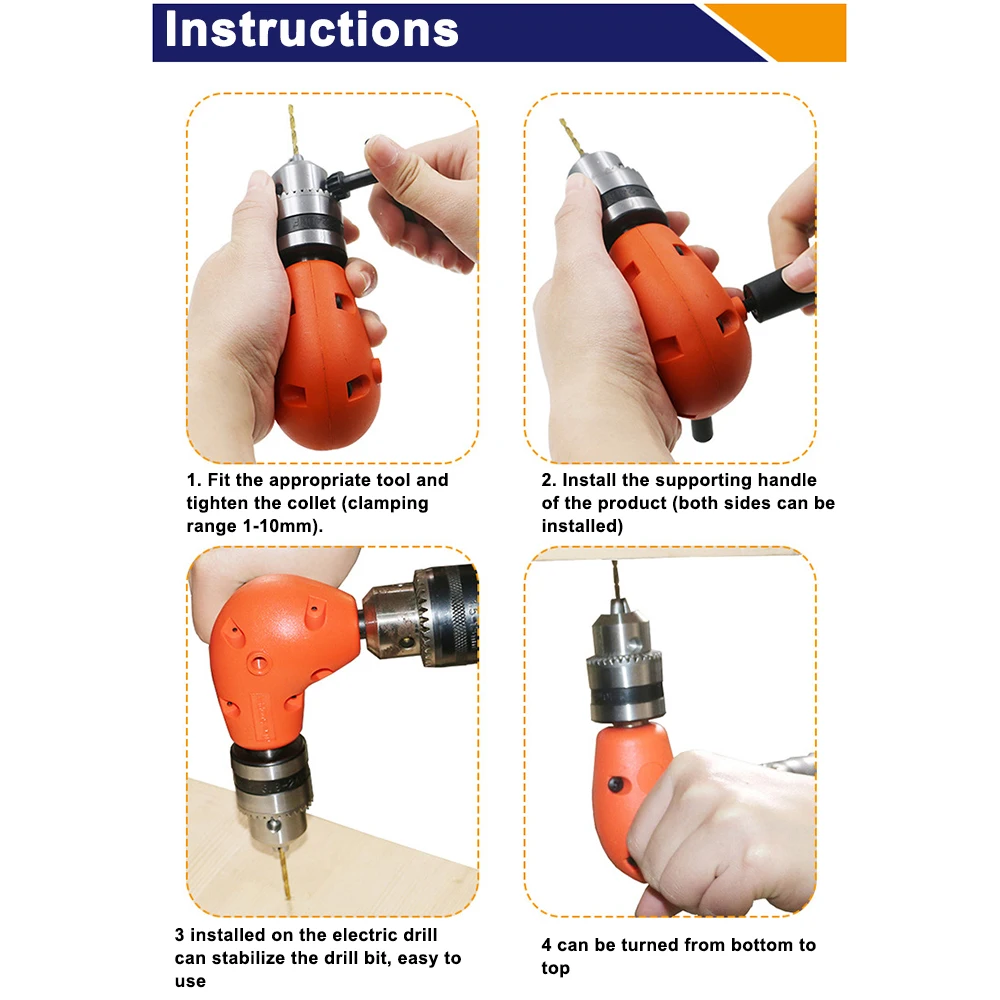 Instructions

1. Fit the appropriate tool and tighten the collet (clamping range 1-10mm).

2. Install the supporting handle of the product (both sides can be installed)

3 installed on the electric drill can stabilize the drill bit, easy to use

4 can be turned from bottom to top