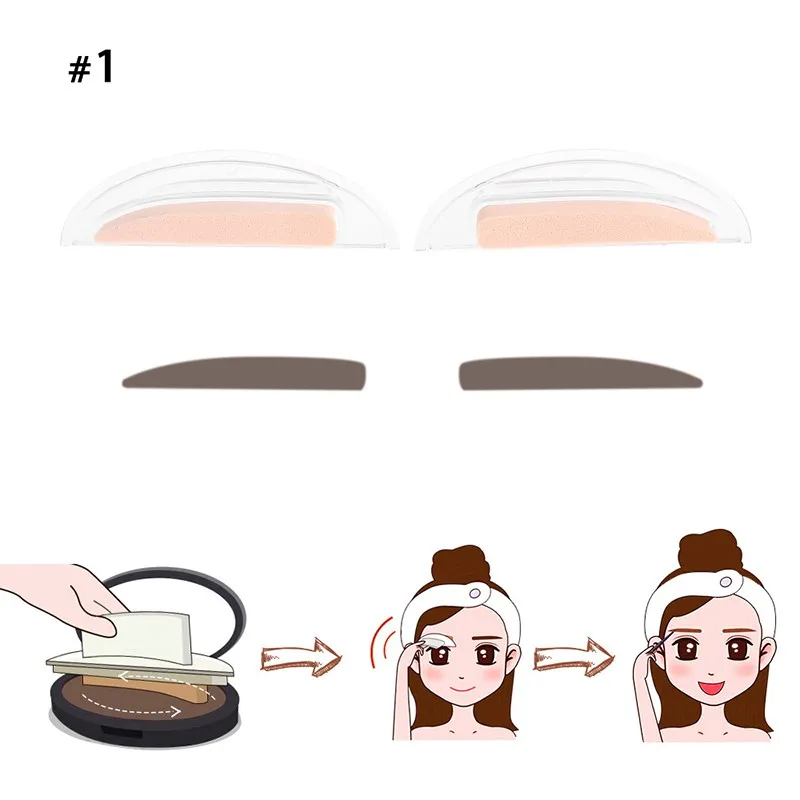 #1