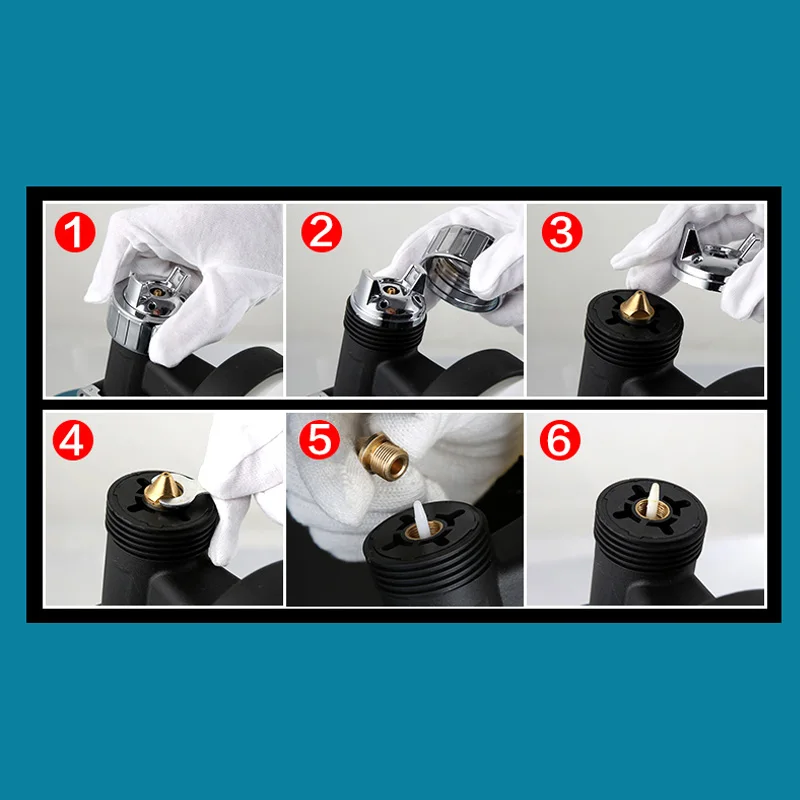 1
2
3
4
5
6