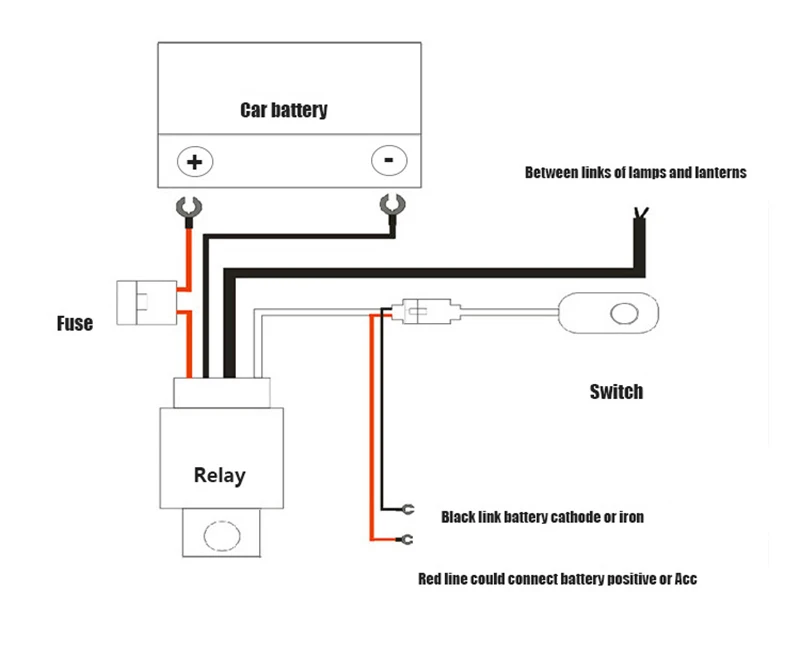 Car battery

+

-

Between links of lamps and lanterns

Fuse

Switch

Relay

Black link battery cathode or iron

Red line could connect battery positive or Acc