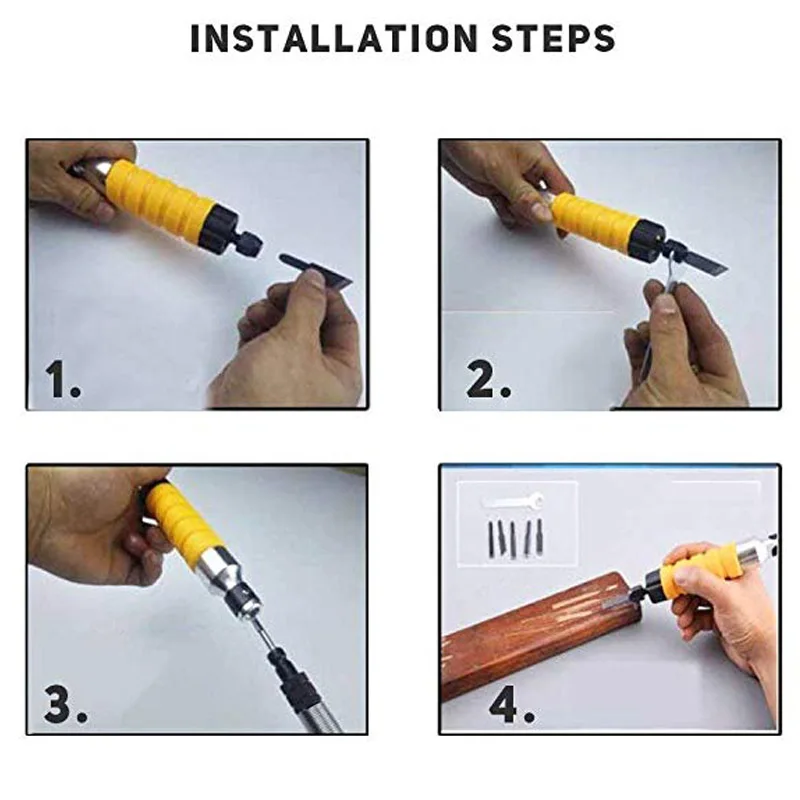 INSTALLATION STEPS

1.

2.

3.

4.