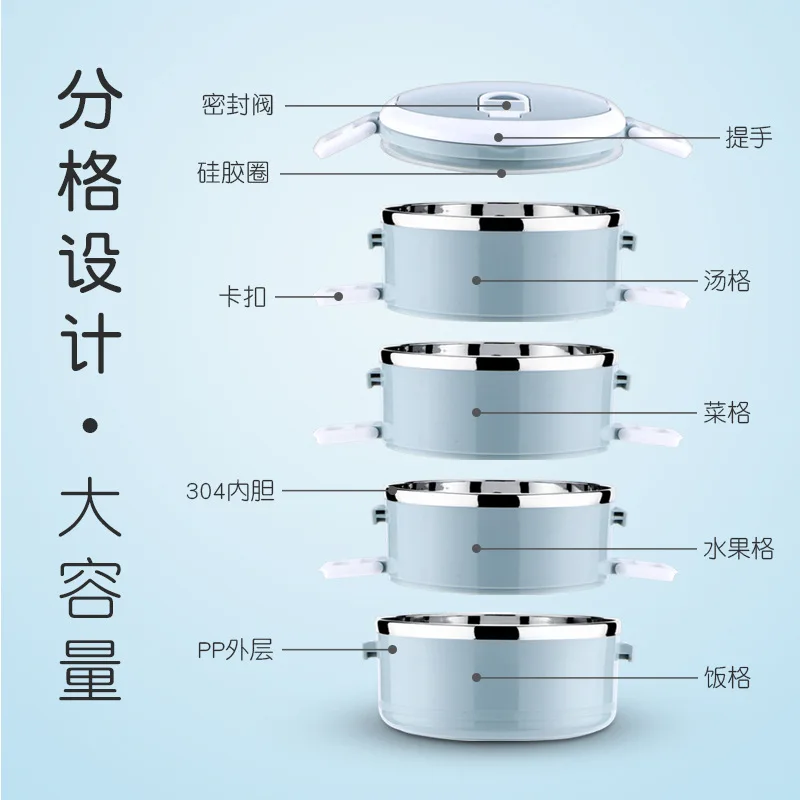 分格设计·大容量

密封阀
提手
硅胶圈
卡扣
汤格
菜格
304内胆
水果格
PP外层
饭格