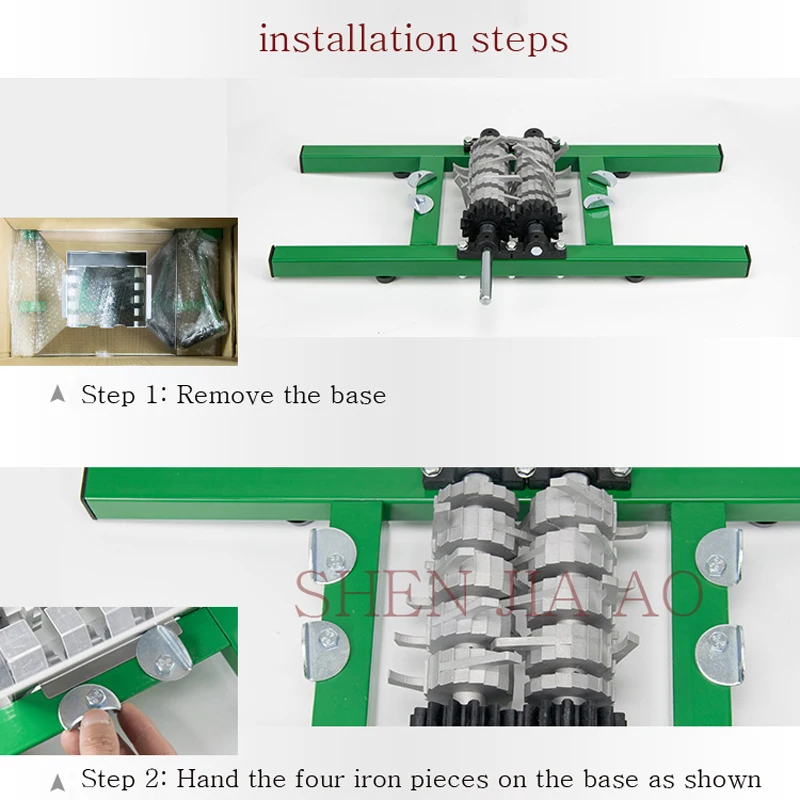 installation steps

▲ Step 1: Remove the base

SHEN JIA AO

▲ Step 2: Hand the four iron pieces on the base as shown