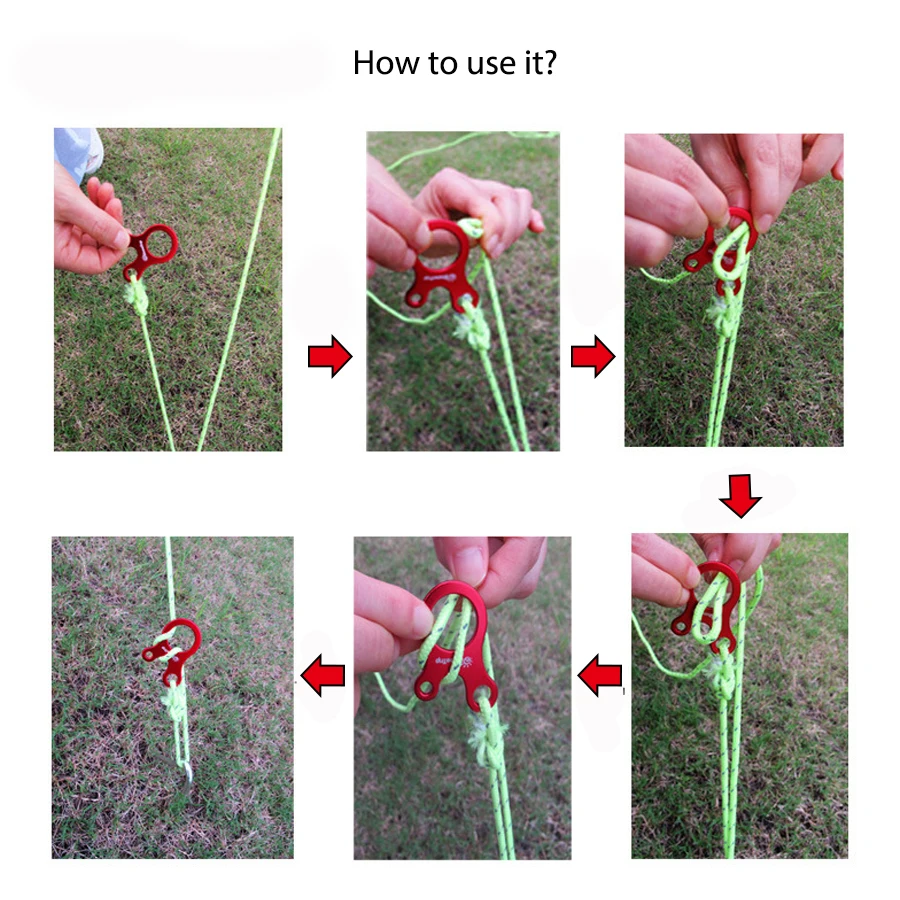 How to use it?