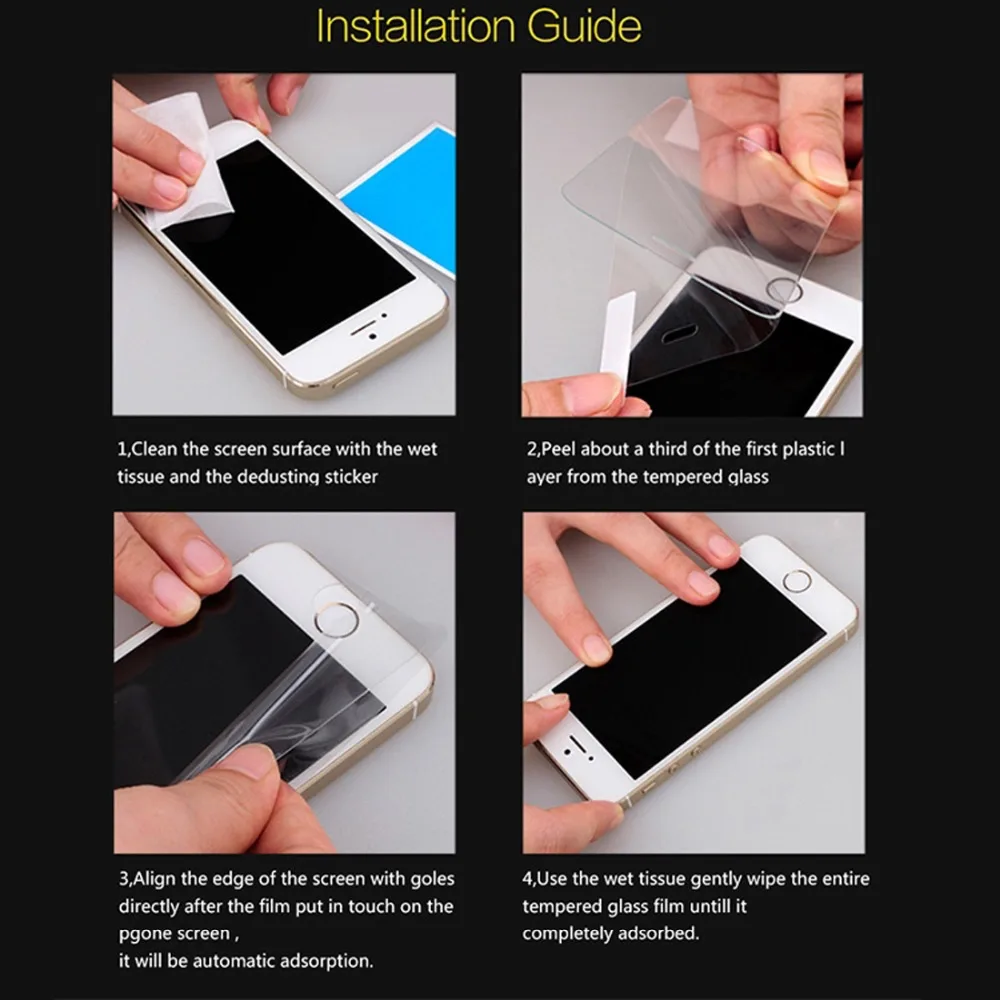 Installation Guide

1,Clean the screen surface with the wet tissue and the dedusting sticker

2,Peel about a third of the first plastic l ayer from the tempered glass

3,Align the edge of the screen with goles directly after the film put in touch on the pgone screen ,
it will be automatic adsorption.

4,Use the wet tissue gently wipe the entire tempered glass film untill it completely adsorbed.