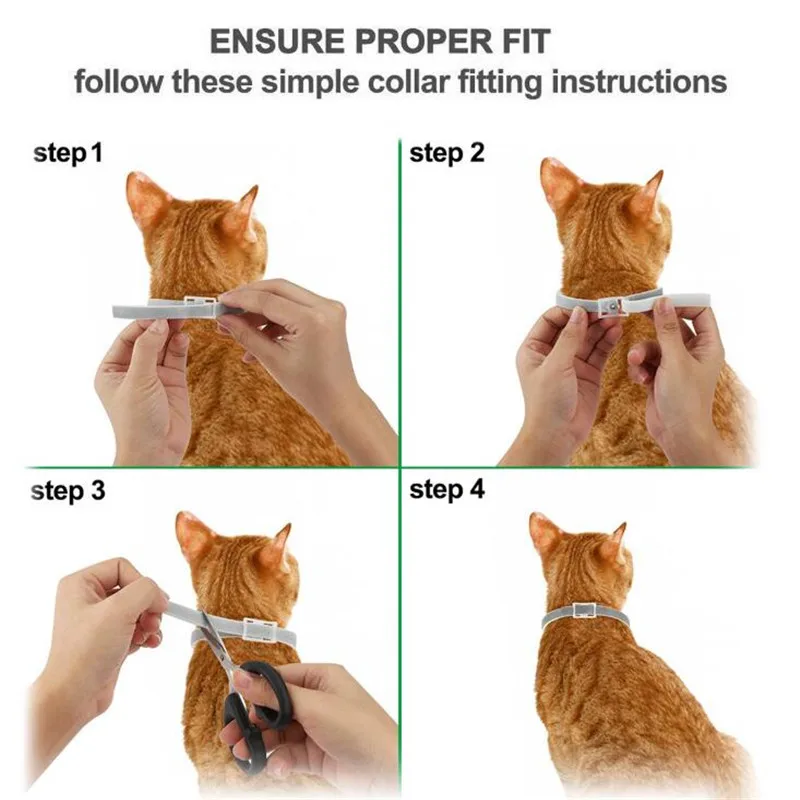 ENSURE PROPER FIT
follow these simple collar fitting instructions

step 1

step 2

step 3

step 4