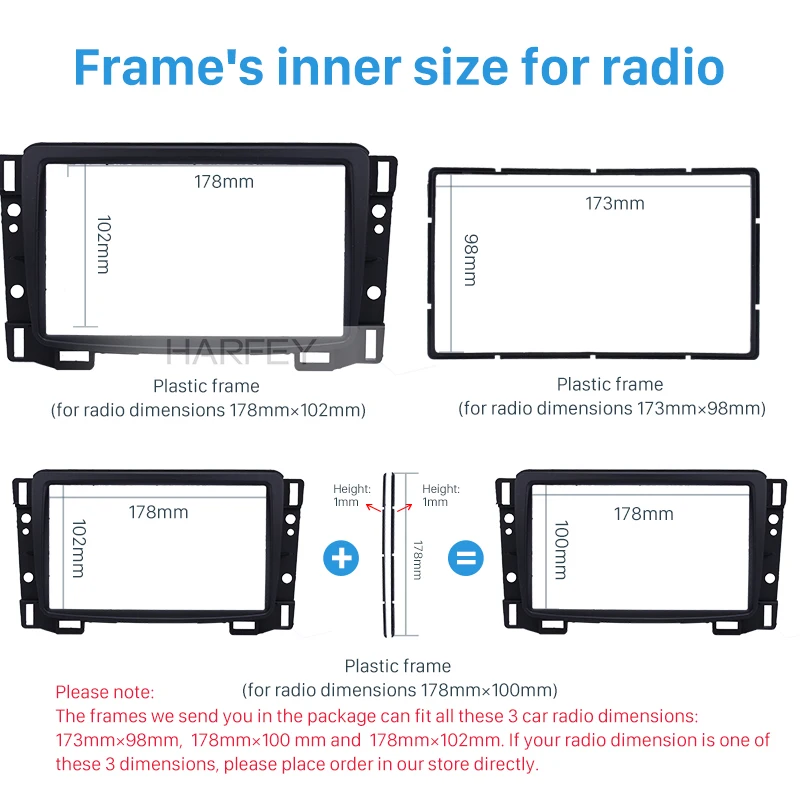 Frame's inner size for radio

178mm

102mm

HARFEY

Plastic frame
(for radio dimensions 178mm×102mm)

173mm

98mm

Plastic frame
(for radio dimensions 173mm×98mm)

178mm

102mm

Height: 1mm

Height: 1mm

178mm

178mm

100mm

Plastic frame
(for radio dimensions 178mm×100mm)

Please note:
The frames we send you in the package can fit all these 3 car radio dimensions: 173mm×98mm, 178mm×100 mm and 178mm×102mm. If your radio dimension is one of these 3 dimensions, please place order in our store directly.