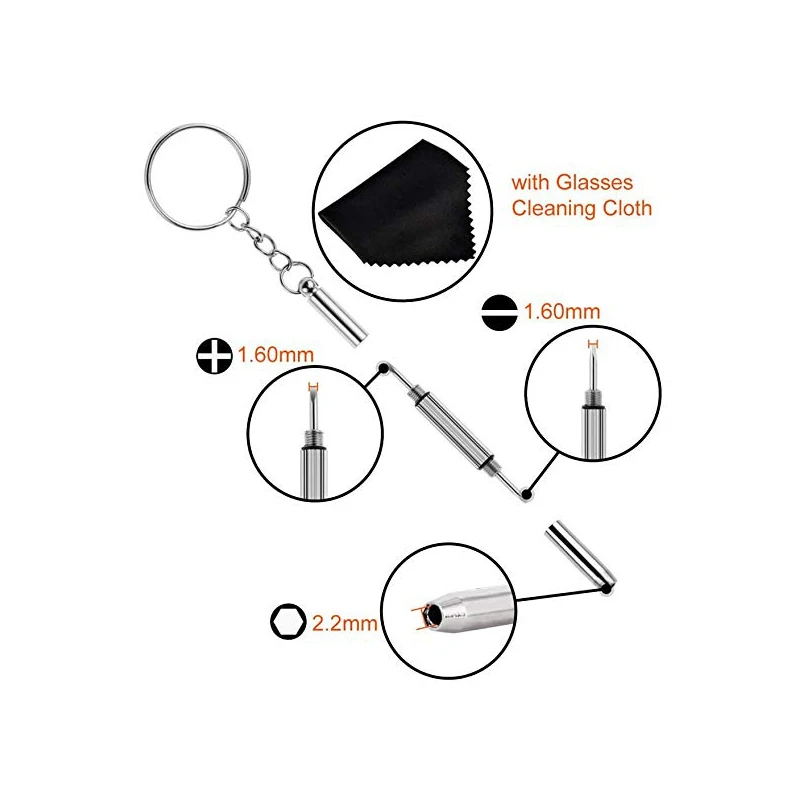 with Glasses
Cleaning Cloth

1.60mm

1.60mm

2.2mm