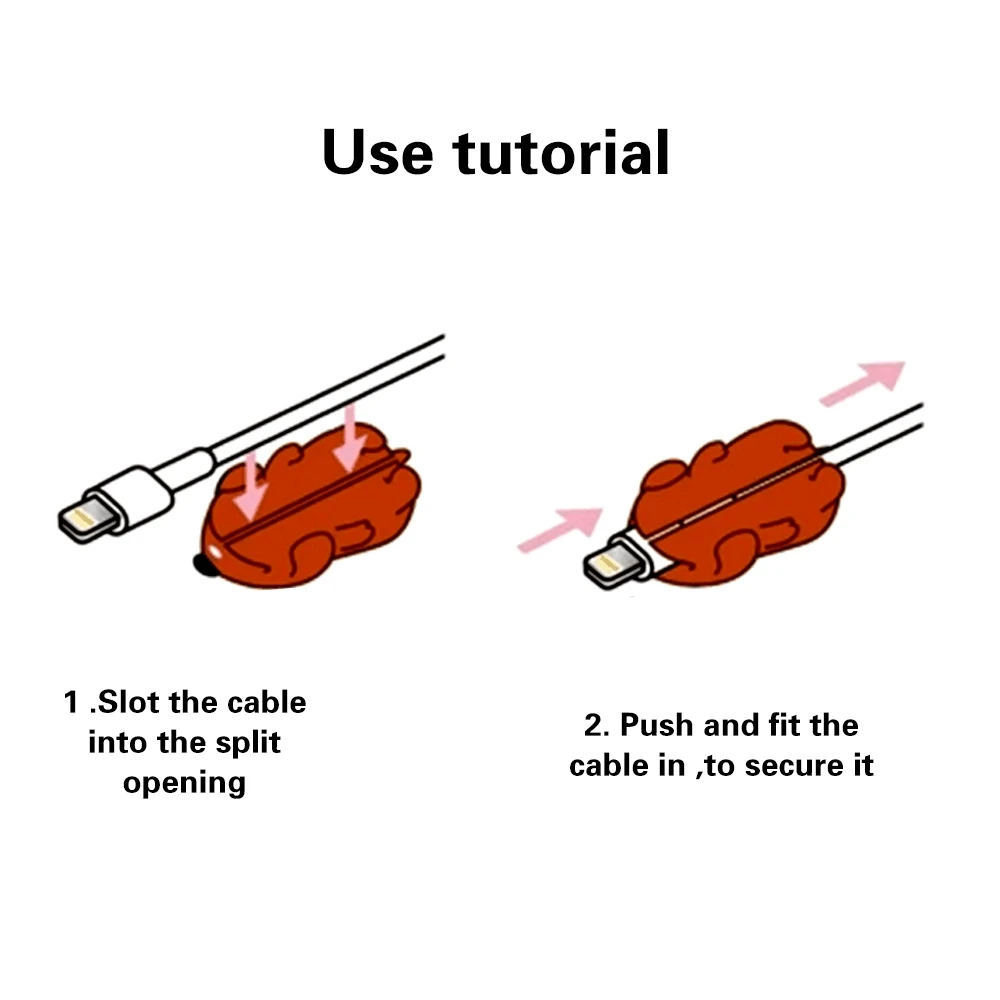 Use tutorial

1 .Slot the cable into the split opening

2. Push and fit the cable in ,to secure it