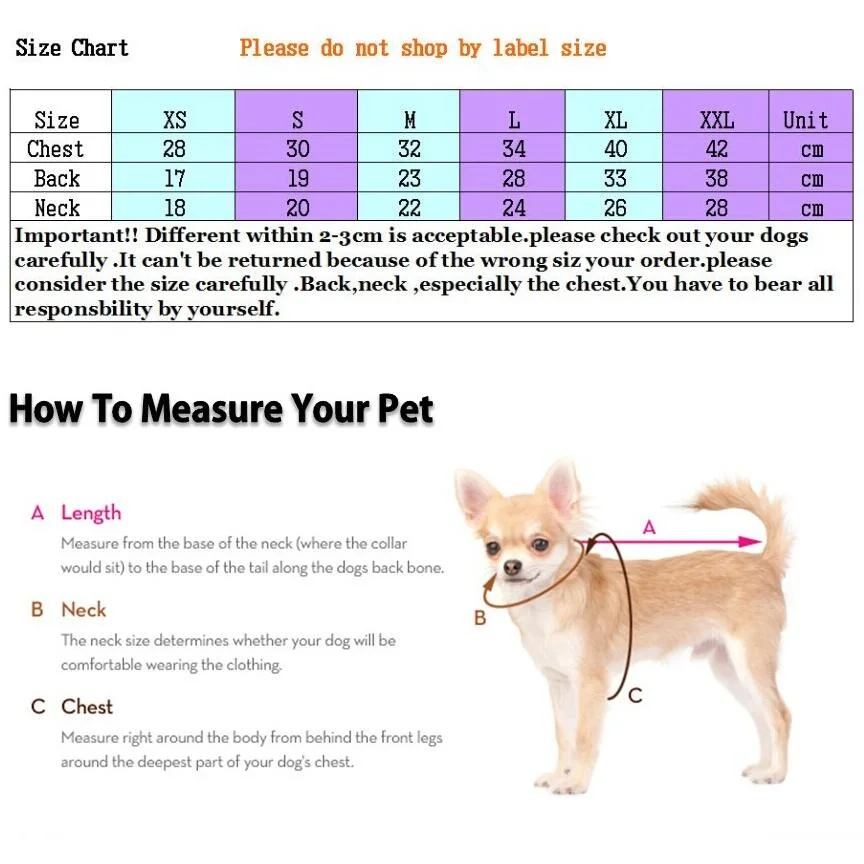 Size Chart Please do not shop by label size

| Size | XS | S | M | L | XL | XXL | Unit |
|---|---|---|---|---|---|---|---|
| Chest | 28 | 30 | 32 | 34 | 40 | 42 | cm |
| Back | 17 | 19 | 23 | 28 | 33 | 38 | cm |
| Neck | 18 | 20 | 22 | 24 | 26 | 28 | cm |

Important!! Different within 2-3cm is acceptable.please check out your dogs carefully .It can't be returned because of the wrong siz your order.please consider the size carefully .Back,neck ,especially the chest.You have to bear all responsbility by yourself.

How To Measure Your Pet

A Length
Measure from the base of the neck (where the collar would sit) to the base of the tail along the dogs back bone.

B Neck
The neck size determines whether your dog will be comfortable wearing the clothing.

C Chest
Measure right around the body from behind the front legs around the deepest part of your dog's chest.

A
B
C