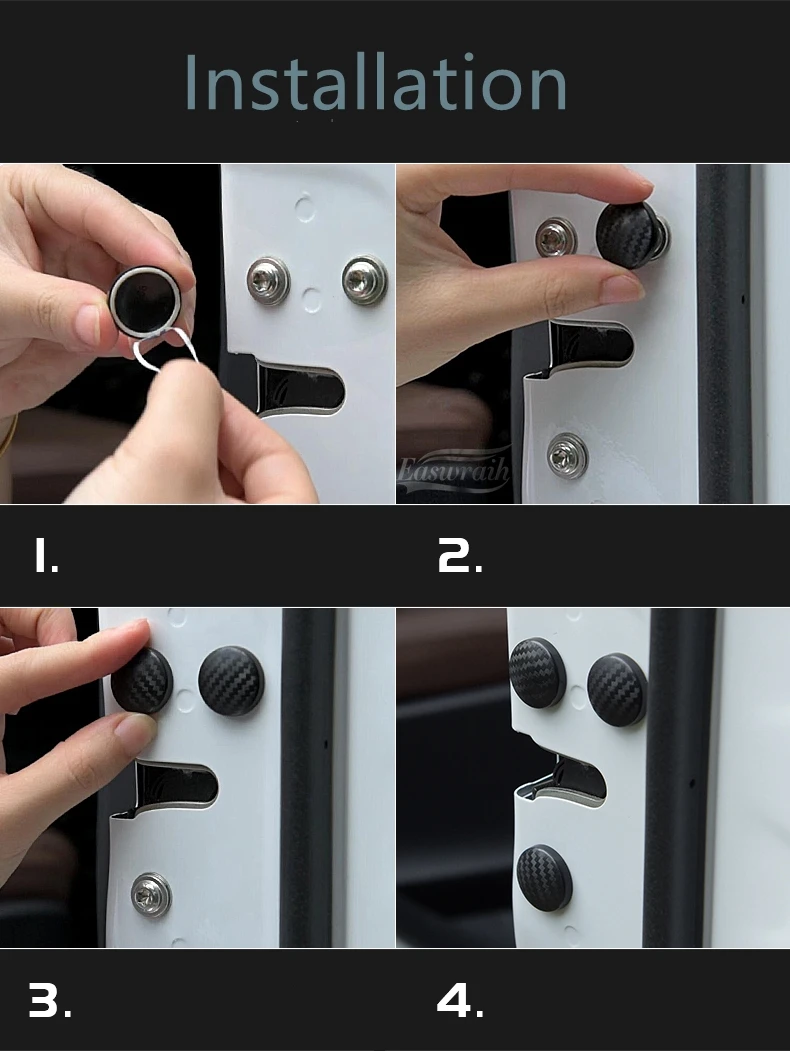 Installation

Easwraih

1.

2.

3.

4.