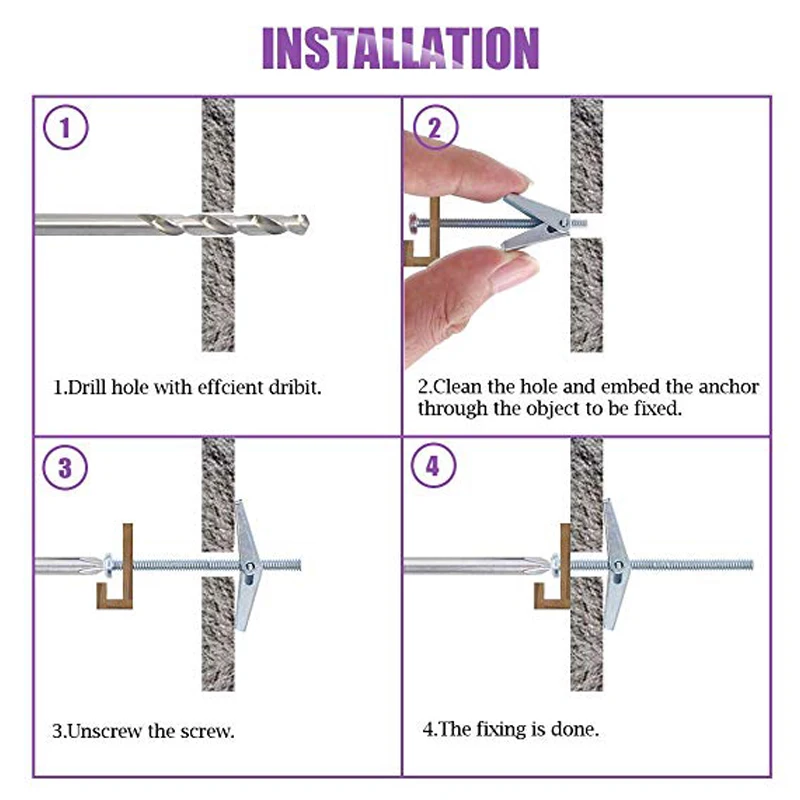 INSTALLATION

1

1.Drill hole with effcient dribit.

2

2.Clean the hole and embed the anchor through the object to be fixed.

3

3.Unscrew the screw.

4

4.The fixing is done.