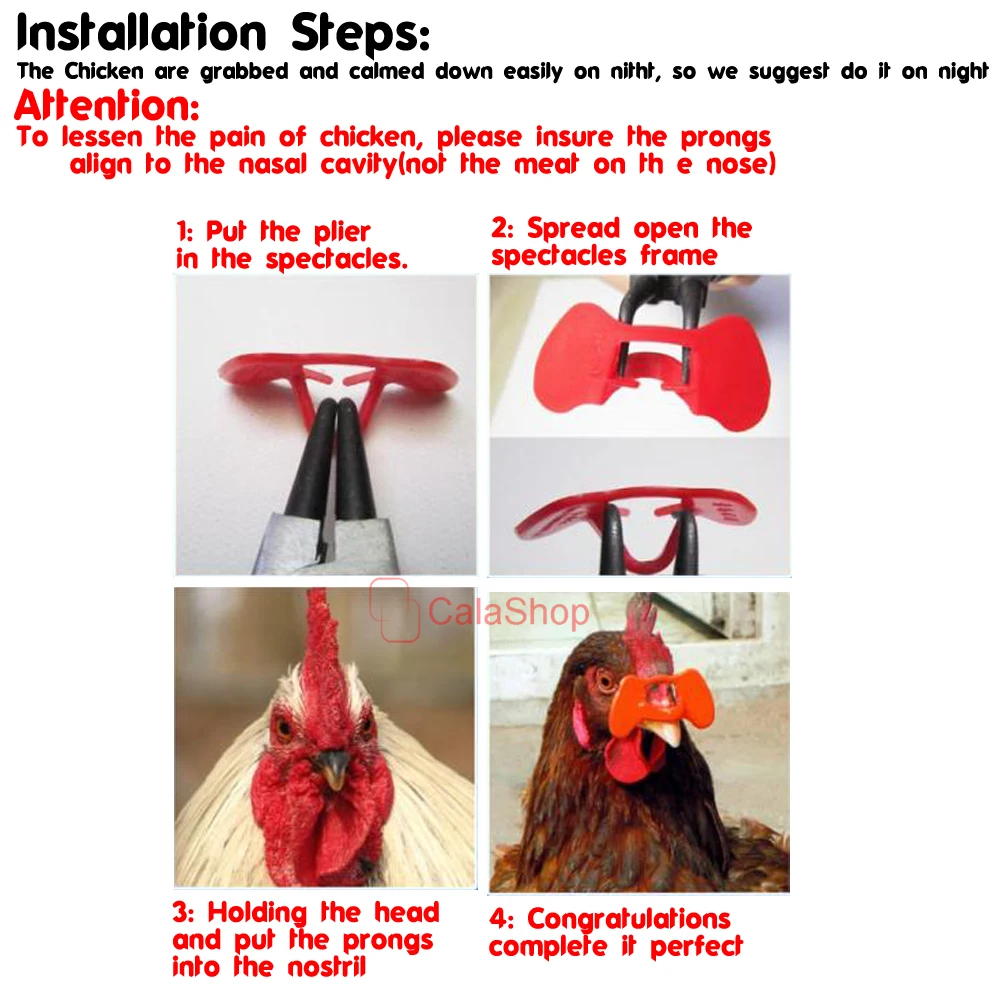 Installation Steps:
The Chicken are grabbed and calmed down easily on nitht, so we suggest do it on night

Attention:
To lessen the pain of chicken, please insure the prongs align to the nasal cavity(not the meat on th e nose)

1: Put the plier in the spectacles.

2: Spread open the spectacles frame

CalaShop

3: Holding the head and put the prongs into the nostril

4: Congratulations complete it perfect