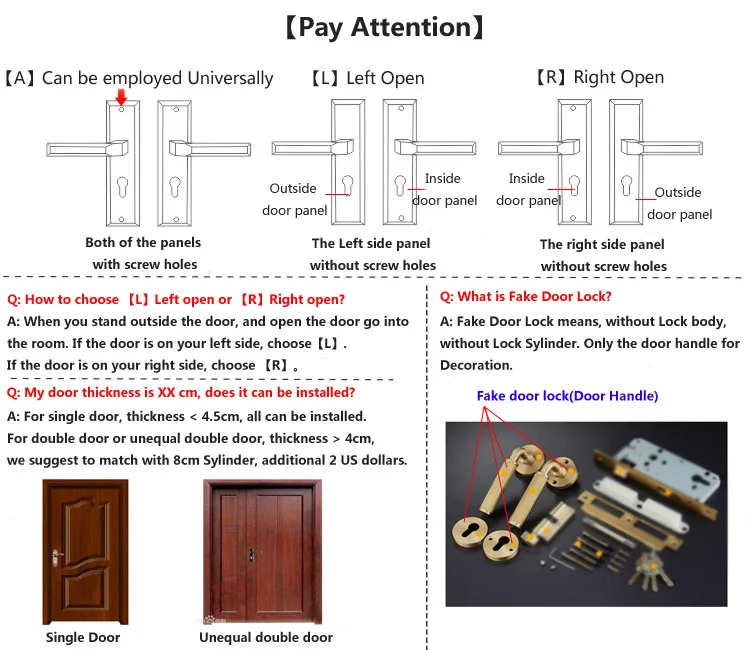 【Pay Attention】

【A】Can be employed Universally

Both of the panels with screw holes

【L】Left Open

Outside door panel

Inside door panel

The Left side panel without screw holes

【R】Right Open

Inside door panel

Outside door panel

The right side panel without screw holes

Q: How to choose 【L】Left open or 【R】Right open?

A: When you stand outside the door, and open the door go into the room. If the door is on your left side, choose【L】.
If the door is on your right side, choose 【R】。

Q: My door thickness is XX cm, does it can be installed?

A: For single door, thickness < 4.5cm, all can be installed.
For double door or unequal double door, thickness > 4cm, we suggest to match with 8cm Sylinder, additional 2 US dollars.

Single Door

Unequal double door

Q: What is Fake Door Lock?

A: Fake Door Lock means, without Lock body, without Lock Sylinder. Only the door handle for Decoration.

Fake door lock(Door Handle)