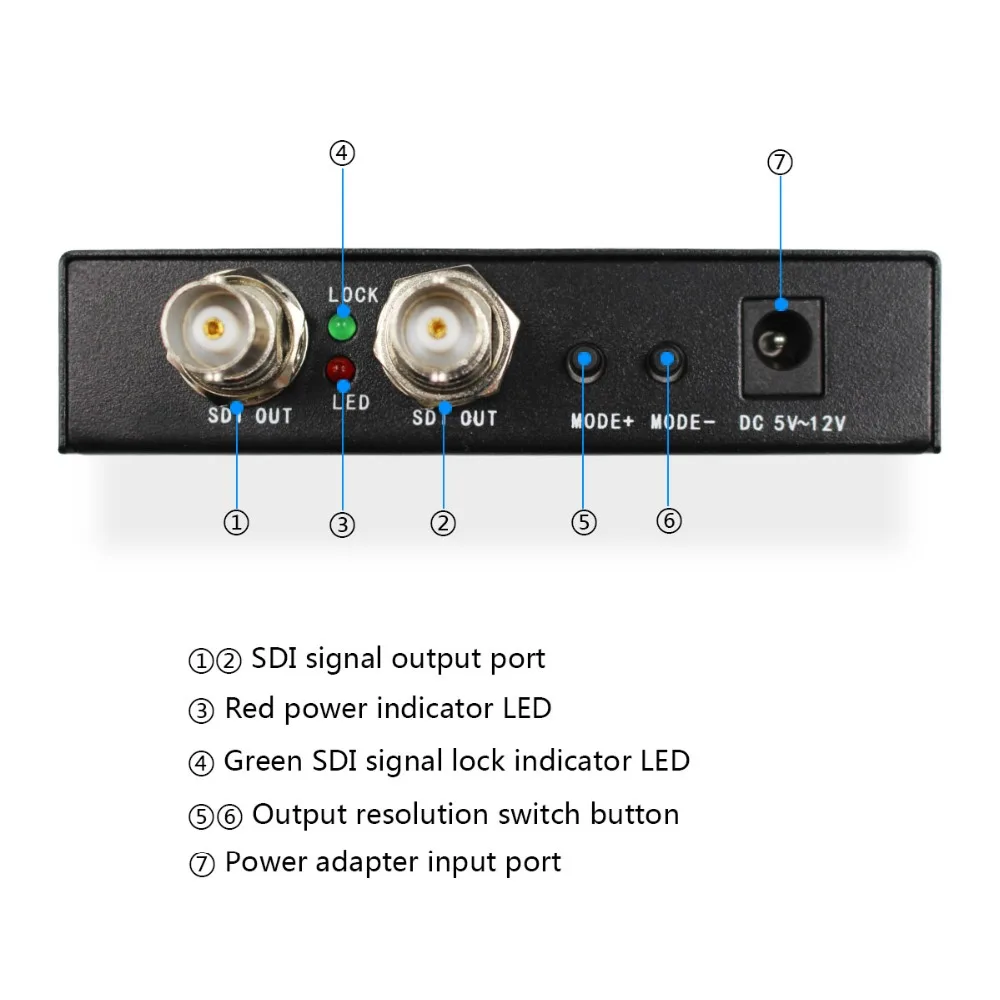 ④
⑦
LOCK
LED
SDI OUT
SDI OUT
MODE+ MODE-
DC 5V~12V
①
③
②
⑤
⑥

①② SDI signal output port
③ Red power indicator LED
④ Green SDI signal lock indicator LED
⑤⑥ Output resolution switch button
⑦ Power adapter input port