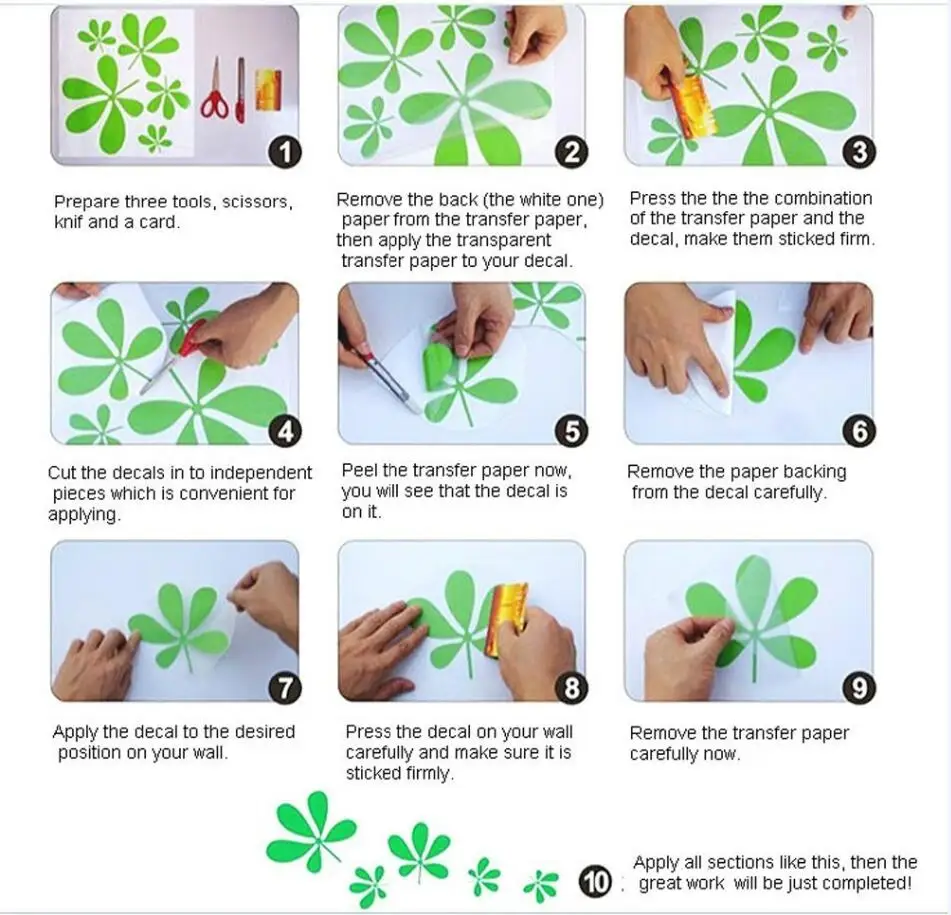 1

Prepare three tools, scissors, knif and a card.

2

Remove the back (the white one) paper from the transfer paper, then apply the transparent transfer paper to your decal.

3

Press the the the combination of the transfer paper and the decal, make them sticked firm.

4

Cut the decals in to independent pieces which is convenient for applying.

5

Peel the transfer paper now, you will see that the decal is on it.

6

Remove the paper backing from the decal carefully.

7

Apply the decal to the desired position on your wall.

8

Press the decal on your wall carefully and make sure it is sticked firmly.

9

Remove the transfer paper carefully now.

10

Apply all sections like this, then the great work will be just completed!