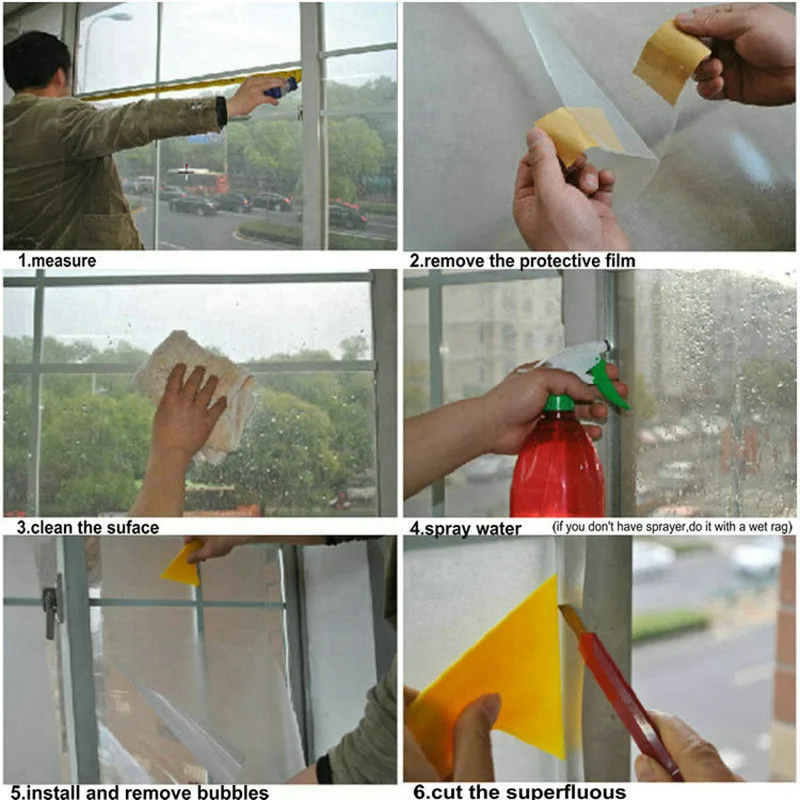 1.measure

2.remove the protective film

3.clean the suface

4.spray water (if you don't have sprayer,do it with a wet rag)

5.install and remove bubbles

6.cut the superfluous