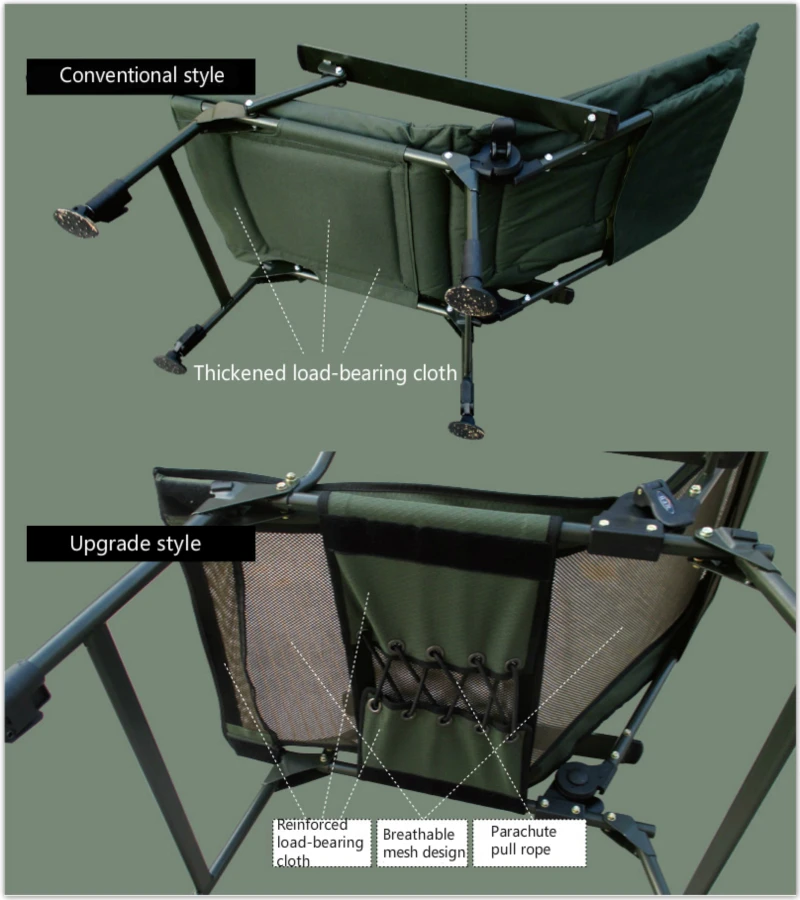 Conventional style

Thickened load-bearing cloth

Upgrade style

Reinforced load-bearing cloth

Breathable mesh design

Parachute pull rope