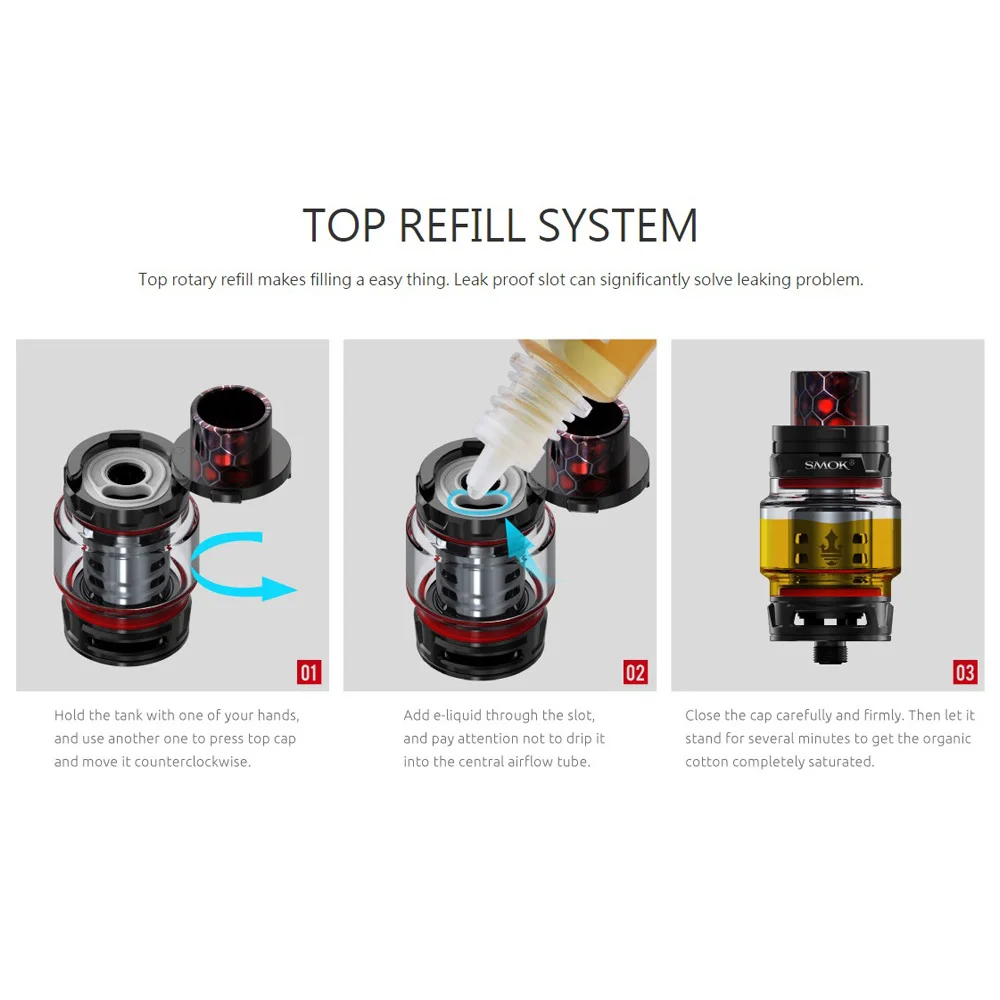 TOP REFILL SYSTEM

Top rotary refill makes filling a easy thing. Leak proof slot can significantly solve leaking problem.

01

Hold the tank with one of your hands, and use another one to press top cap and move it counterclockwise.

02

Add e-liquid through the slot, and pay attention not to drip it into the central airflow tube.

SMOK

03

Close the cap carefully and firmly. Then let it stand for several minutes to get the organic cotton completely saturated.