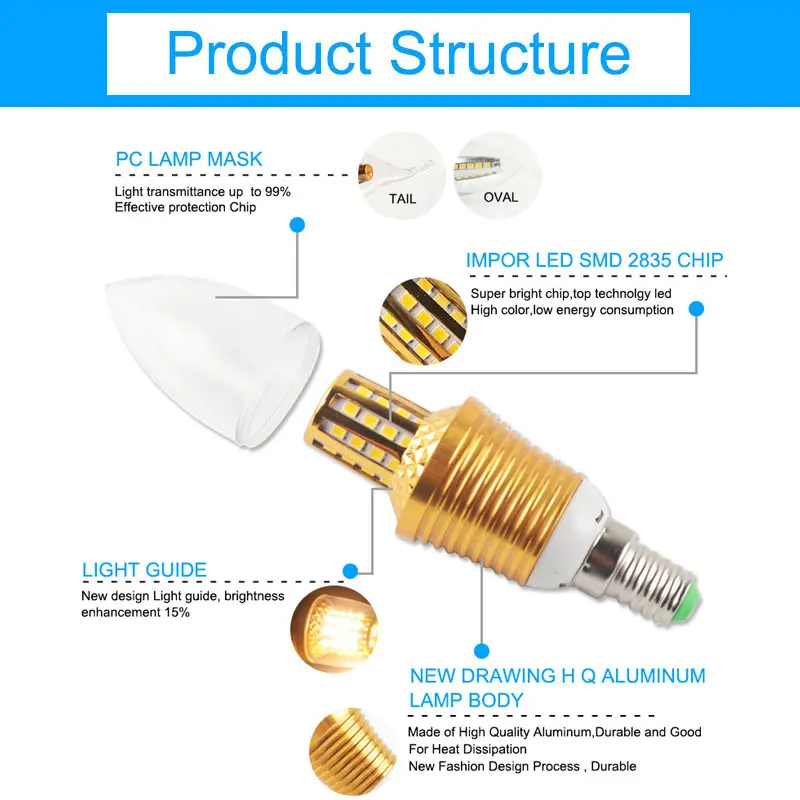 Product Structure

PC LAMP MASK

Light transmittance up to 99%
Effective protection Chip

TAIL

OVAL

IMPOR LED SMD 2835 CHIP

Super bright chip,top technolgy led
High color,low energy consumption

LIGHT GUIDE

New design Light guide, brightness enhancement 15%

NEW DRAWING H Q ALUMINUM LAMP BODY

Made of High Quality Aluminum,Durable and Good For Heat Dissipation
New Fashion Design Process , Durable