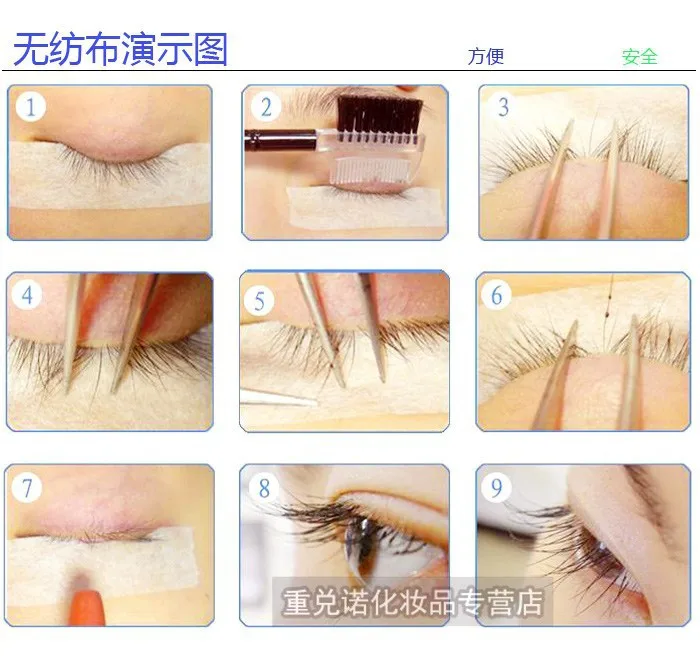 无纺布演示图

方便

安全

1

2

3

4

5

6

7

8

9

重兑诺化妆品专营店