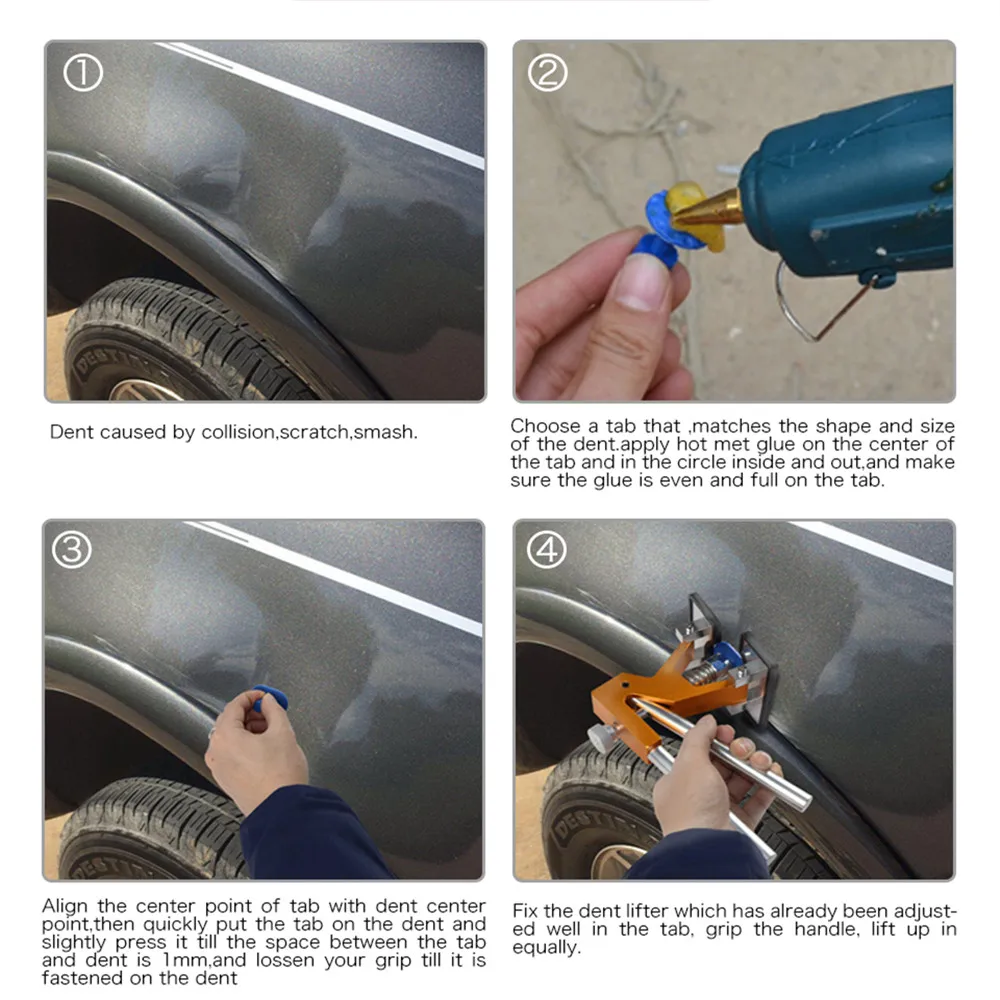 ①

Dent caused by collision,scratch,smash.

②

Choose a tab that ,matches the shape and size of the dent.apply hot met glue on the center of the tab and in the circle inside and out,and make sure the glue is even and full on the tab.

③

Align the center point of tab with dent center point,then quickly put the tab on the dent and slightly press it till the space between the tab and dent is 1mm,and lossen your grip till it is fastened on the dent

④

Fix the dent lifter which has already been adjusted well in the tab, grip the handle, lift up in equally.