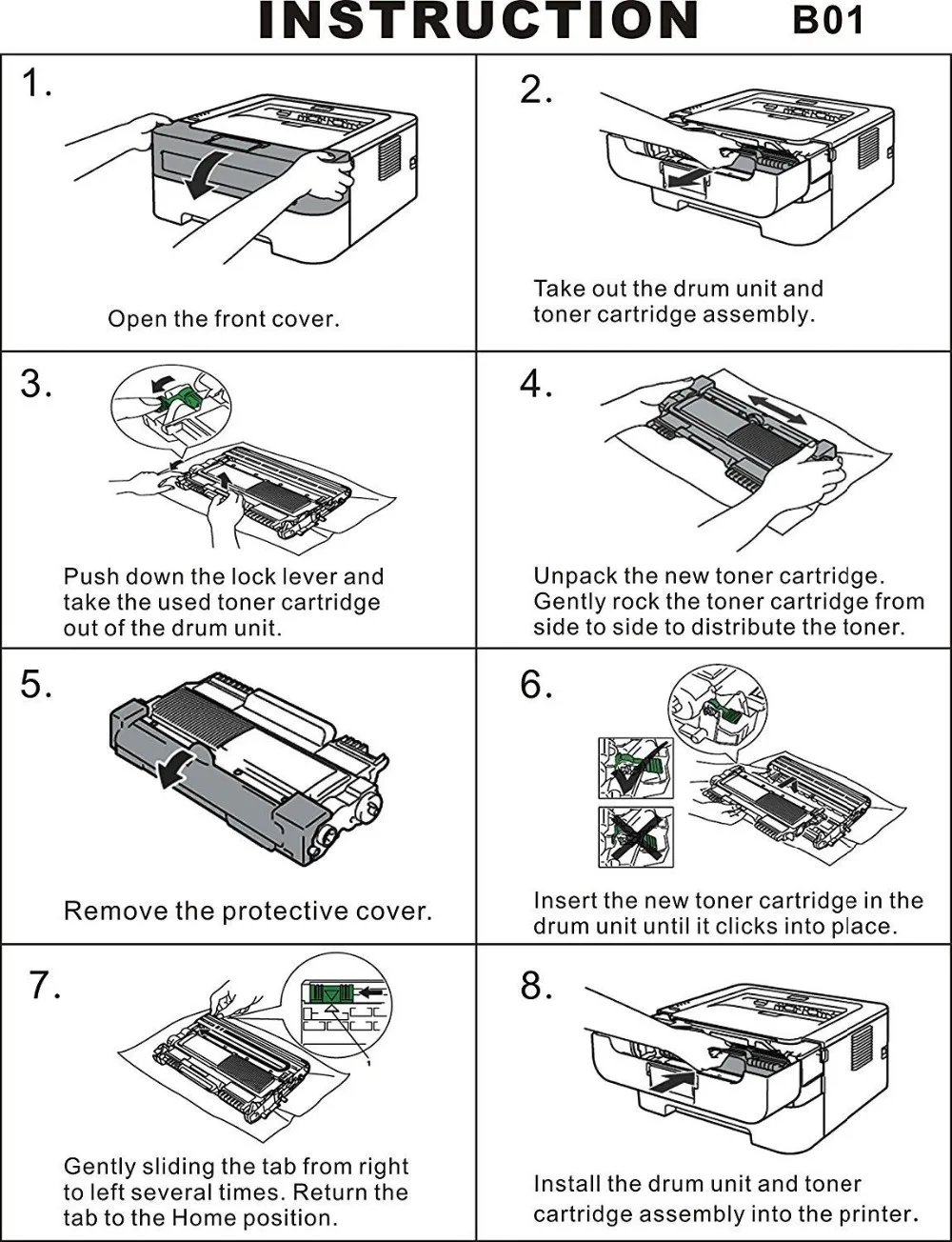 INSTRUCTION B01

1.

Open the front cover.

2.

Take out the drum unit and toner cartridge assembly.

3.

Push down the lock lever and take the used toner cartridge out of the drum unit.

4.

Unpack the new toner cartridge. Gently rock the toner cartridge from side to side to distribute the toner.

5.

Remove the protective cover.

6.

Insert the new toner cartridge in the drum unit until it clicks into place.

7.

1

Gently sliding the tab from right to left several times. Return the tab to the Home position.

8.

Install the drum unit and toner cartridge assembly into the printer.