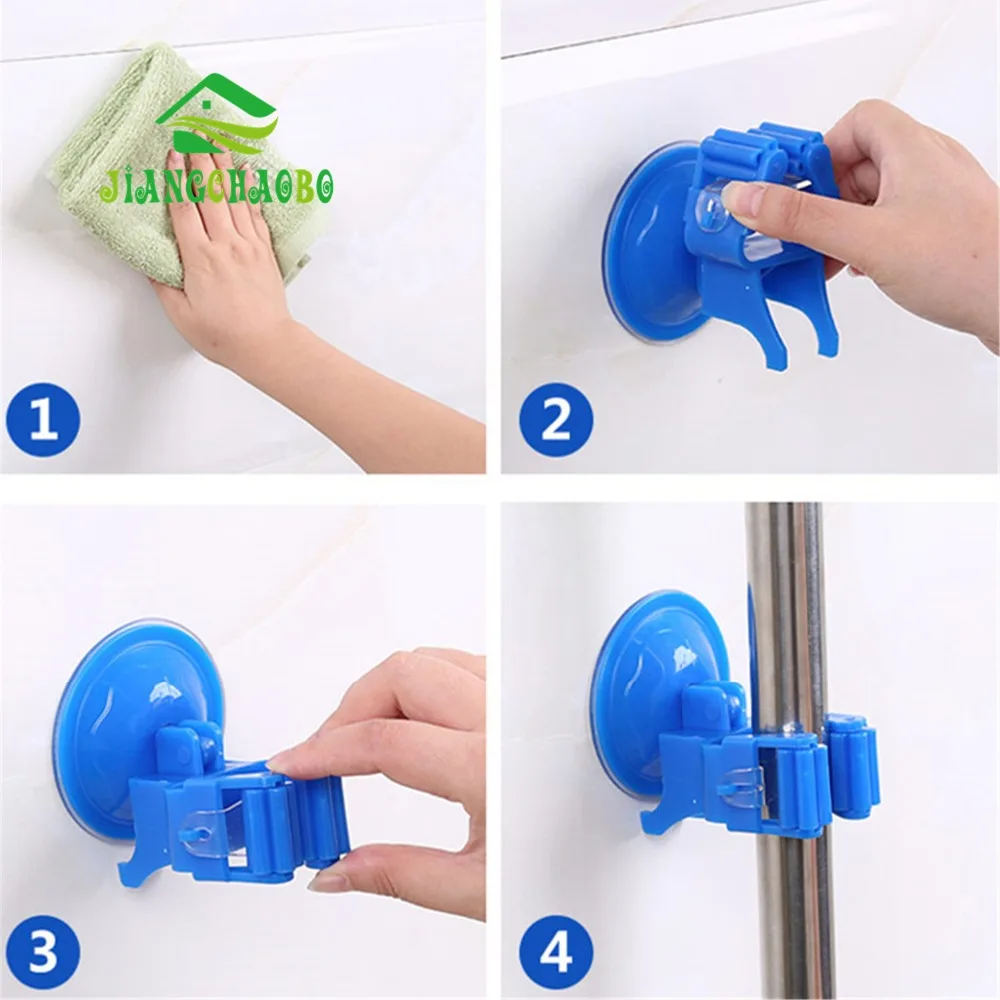 JIANGCHAOBO

1

2

3

4