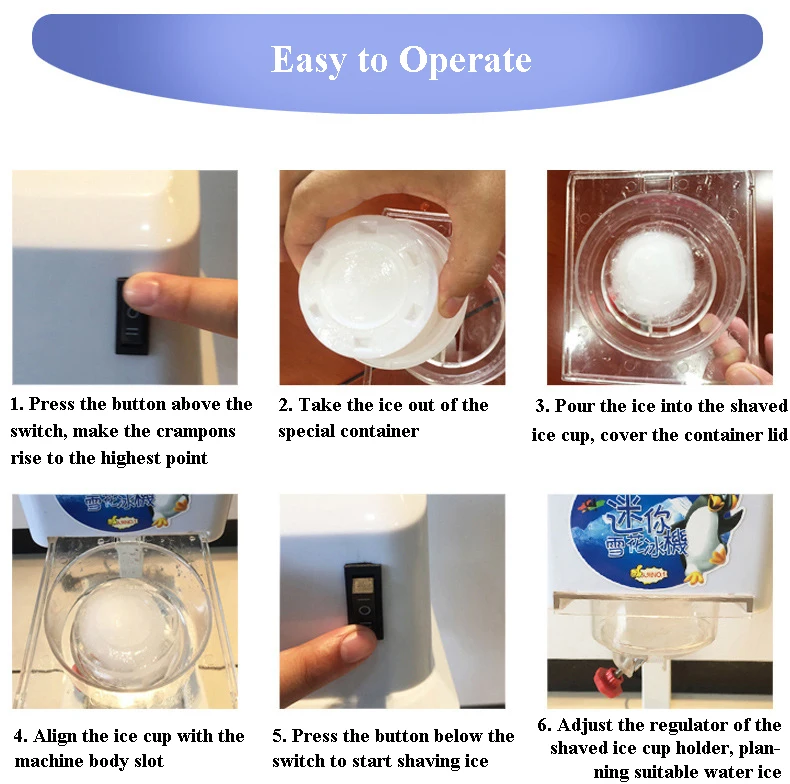 Easy to Operate

1. Press the button above the switch, make the crampons rise to the highest point

2. Take the ice out of the special container

3. Pour the ice into the shaved ice cup, cover the container lid

雪花冰機

4. Align the ice cup with the machine body slot

5. Press the button below the switch to start shaving ice

迷你
雪花冰機

6. Adjust the regulator of the shaved ice cup holder, planning suitable water ice